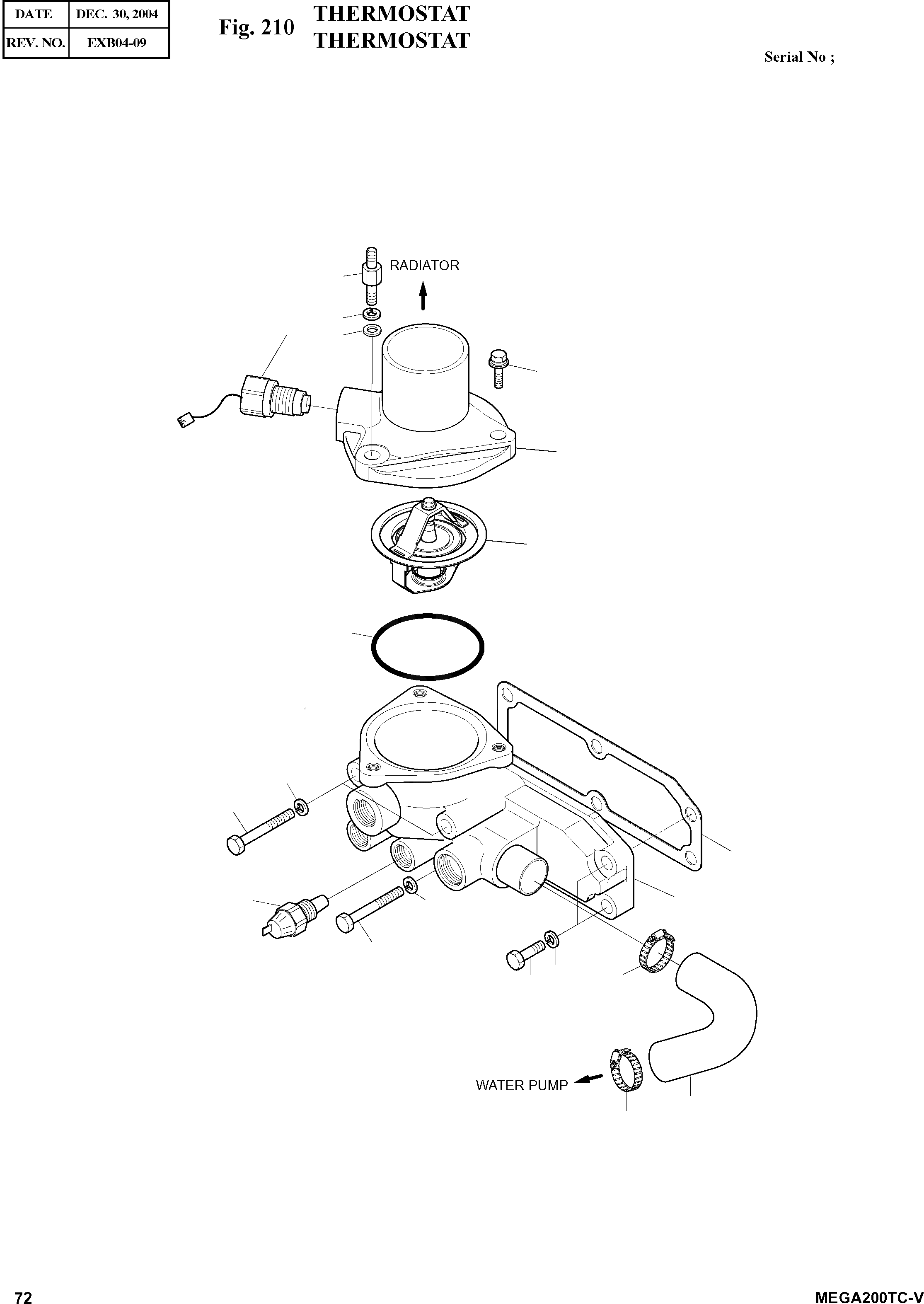 | DATE | DEC. 30, 2004 |
|---|---|
| REV. NO. | EXB04-09 |

Fig. 210 THERMOSTAT THERMOSTAT

Serial No ;

RADIATOR

WATER PUMP

72

MEGA200TC-V