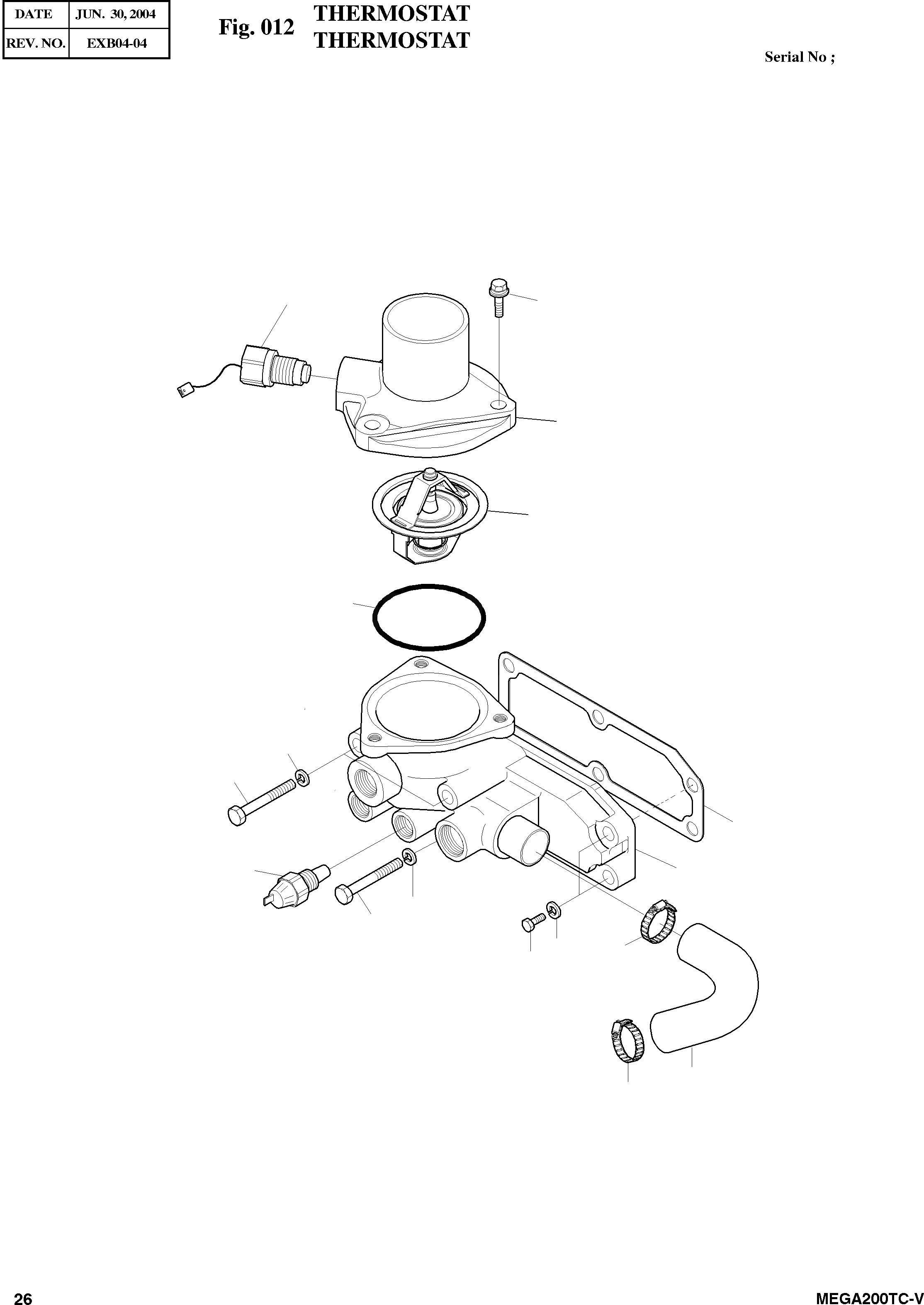 | DATE | JUN. 30, 2004 |
|---|---|
| REV. NO. | EXB04-04 |

Fig. 012 THERMOSTAT
THERMOSTAT

Serial No ;

26

MEGA200TC-V