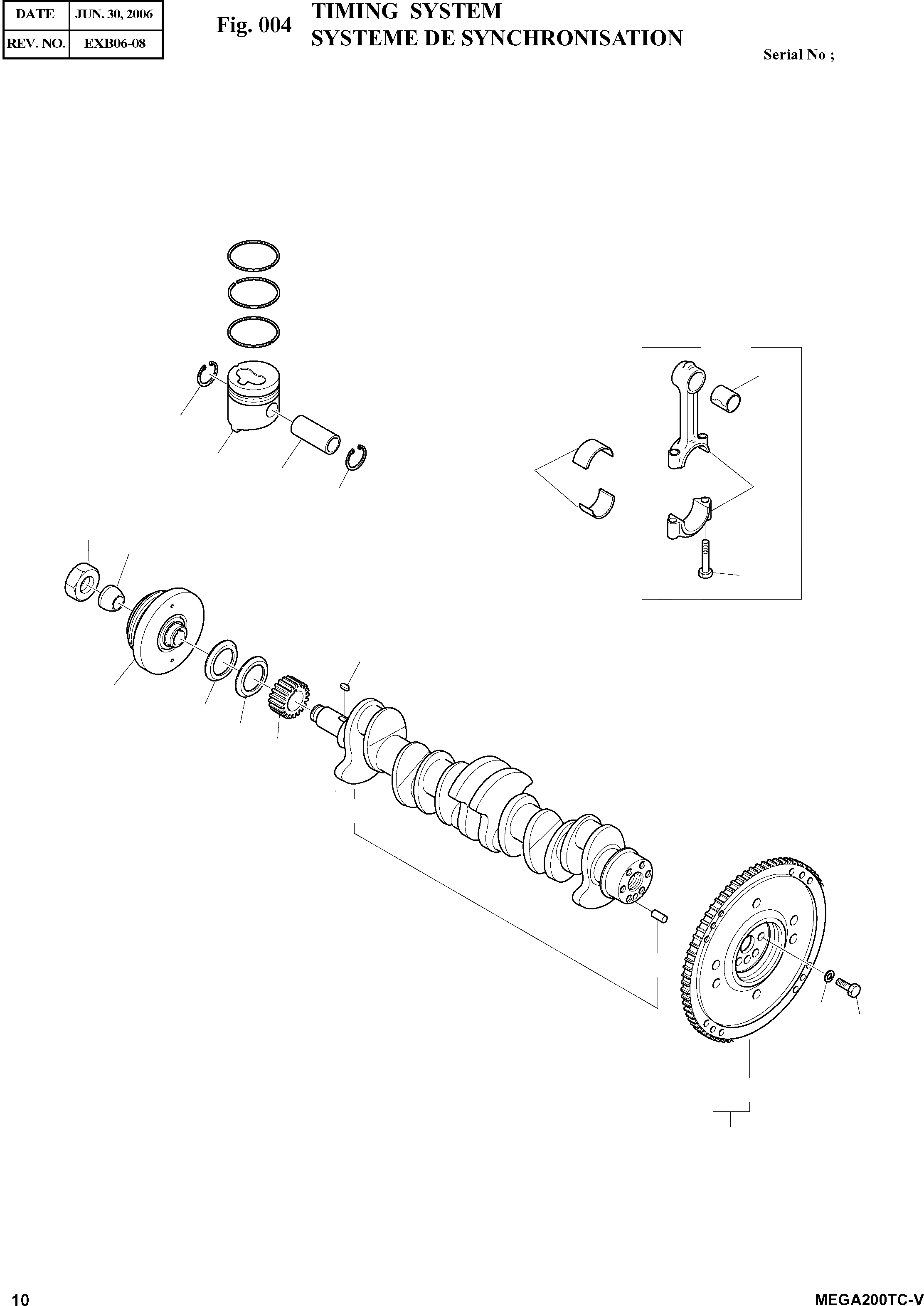 | DATE | JUN. 30, 2006 |
|---|---|
| REV. NO. | EXB06-08 |

Fig. 004 TIMING SYSTEM
SYSTEME DE SYNCHRONISATION

Serial No ;

10

MEGA200TC-V