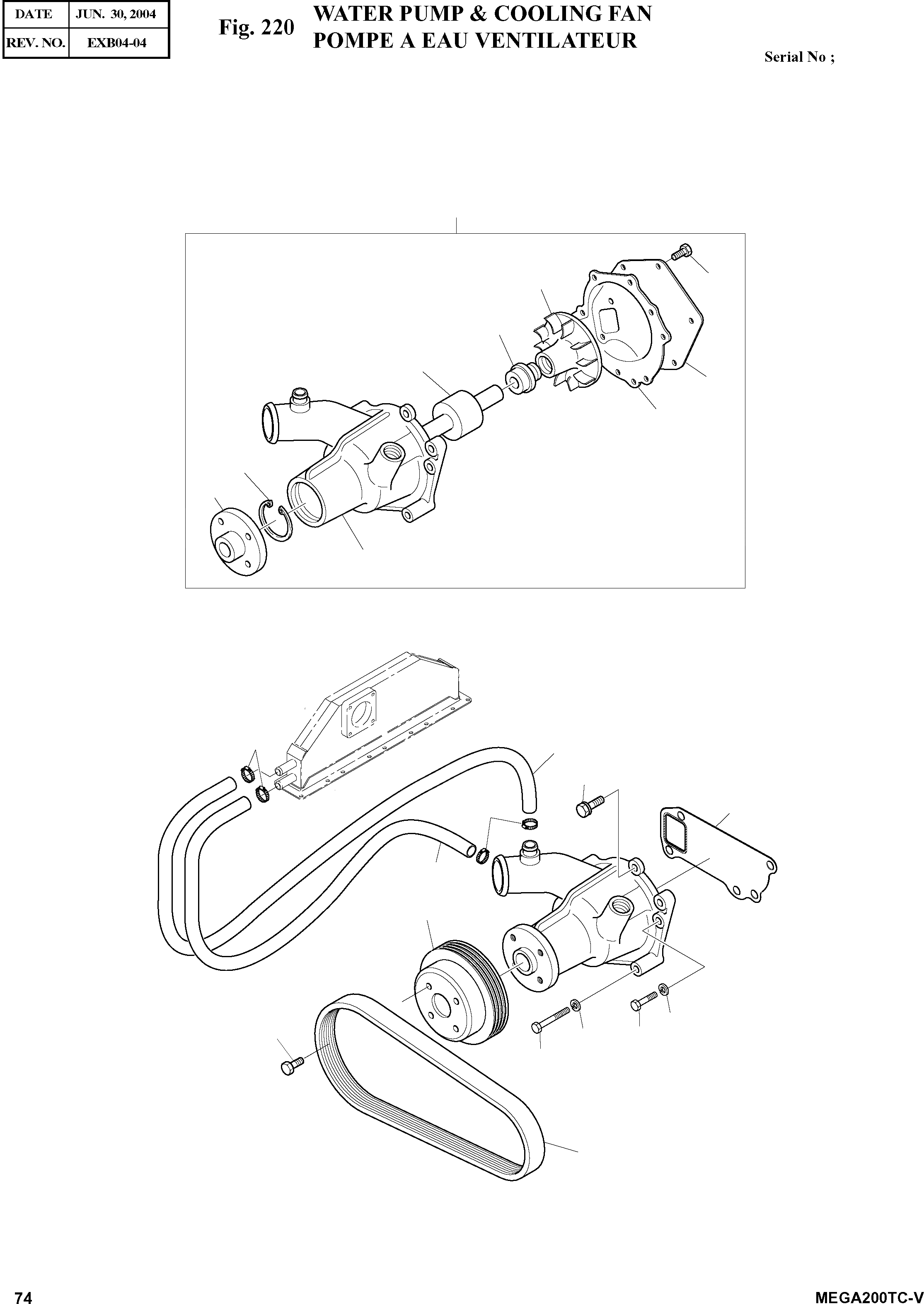 | DATE | JUN. 30, 2004 |
|---|---|
| REV. NO. | EXB04-04 |

Fig. 220 WATER PUMP & COOLING FAN
POMPE A EAU VENTILATEUR

Serial No ;

74

MEGA200TC-V