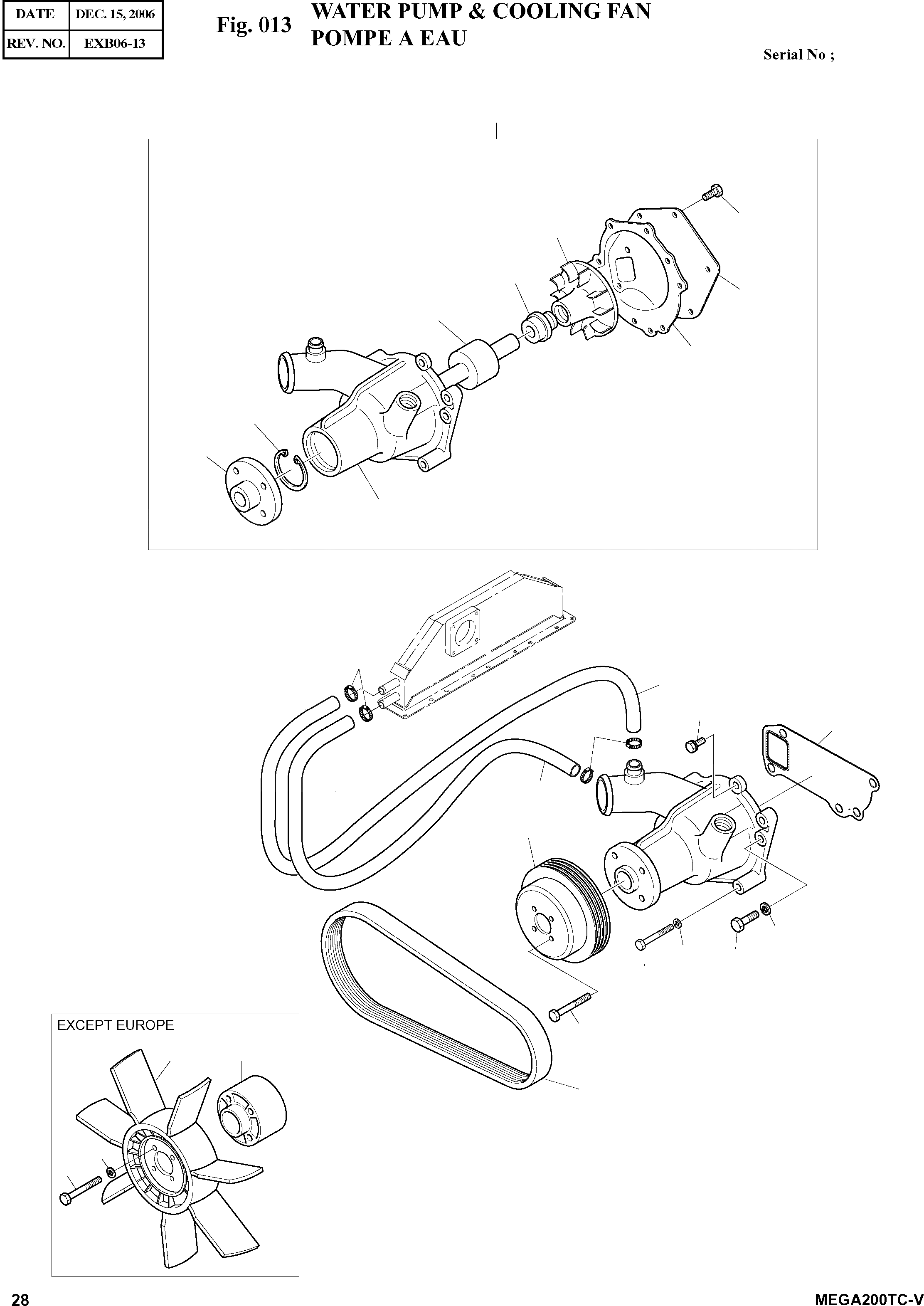 | DATE | DEC. 15, 2006 |
|---|---|
| REV. NO. | EXB06-13 |

Fig. 013 WATER PUMP & COOLING FAN
POMPE A EAU

Serial No ;

EXCEPT EUROPE

28

MEGA200TC-V