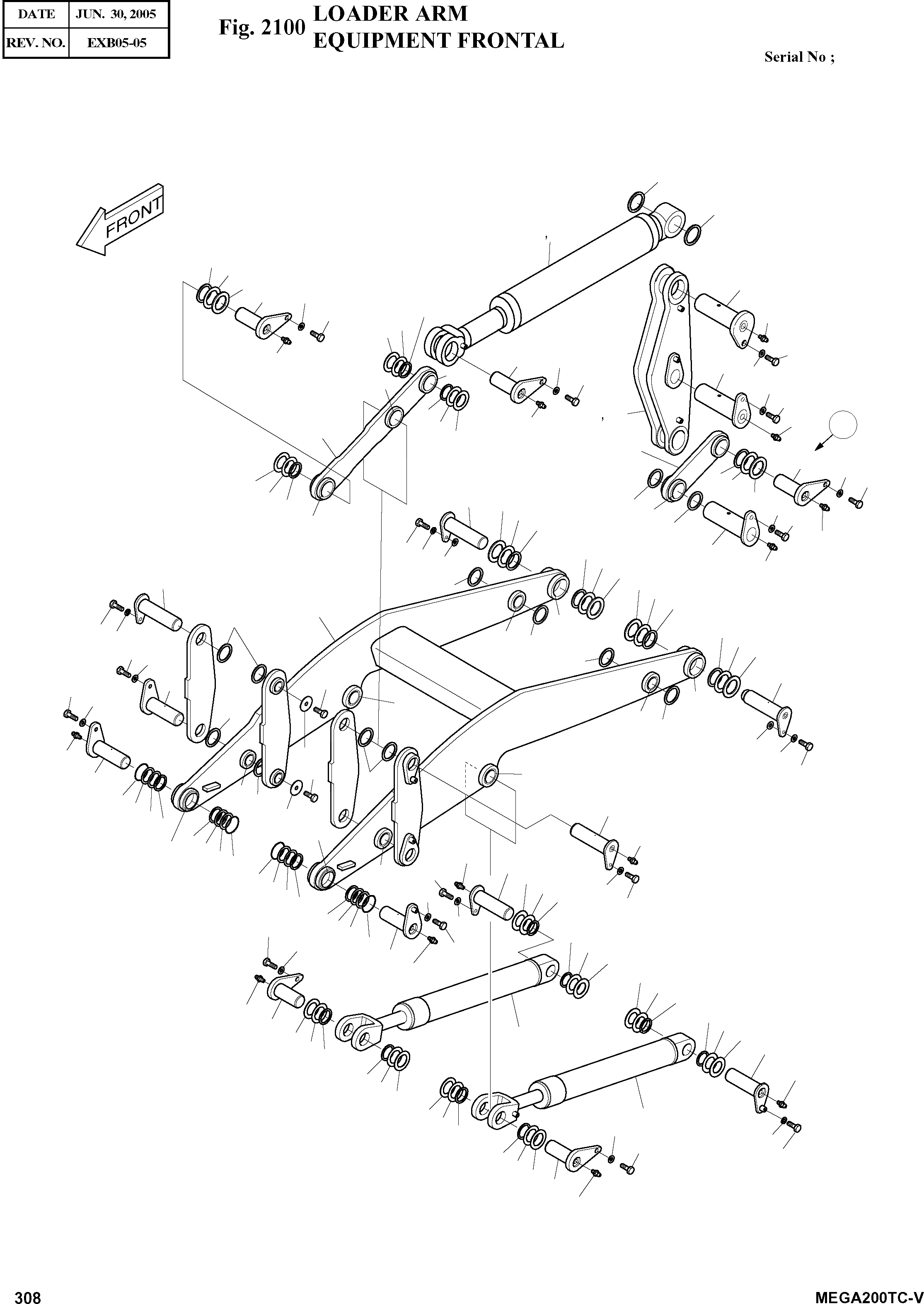 | DATE | JUN. 30, 2005 |
|---|---|
| REV. NO. | EXB05-05 |

Fig. 2100 LOADER ARM
EQUIPMENT FRONTAL

Serial No ;

FRONT

308

MEGA200TC-V