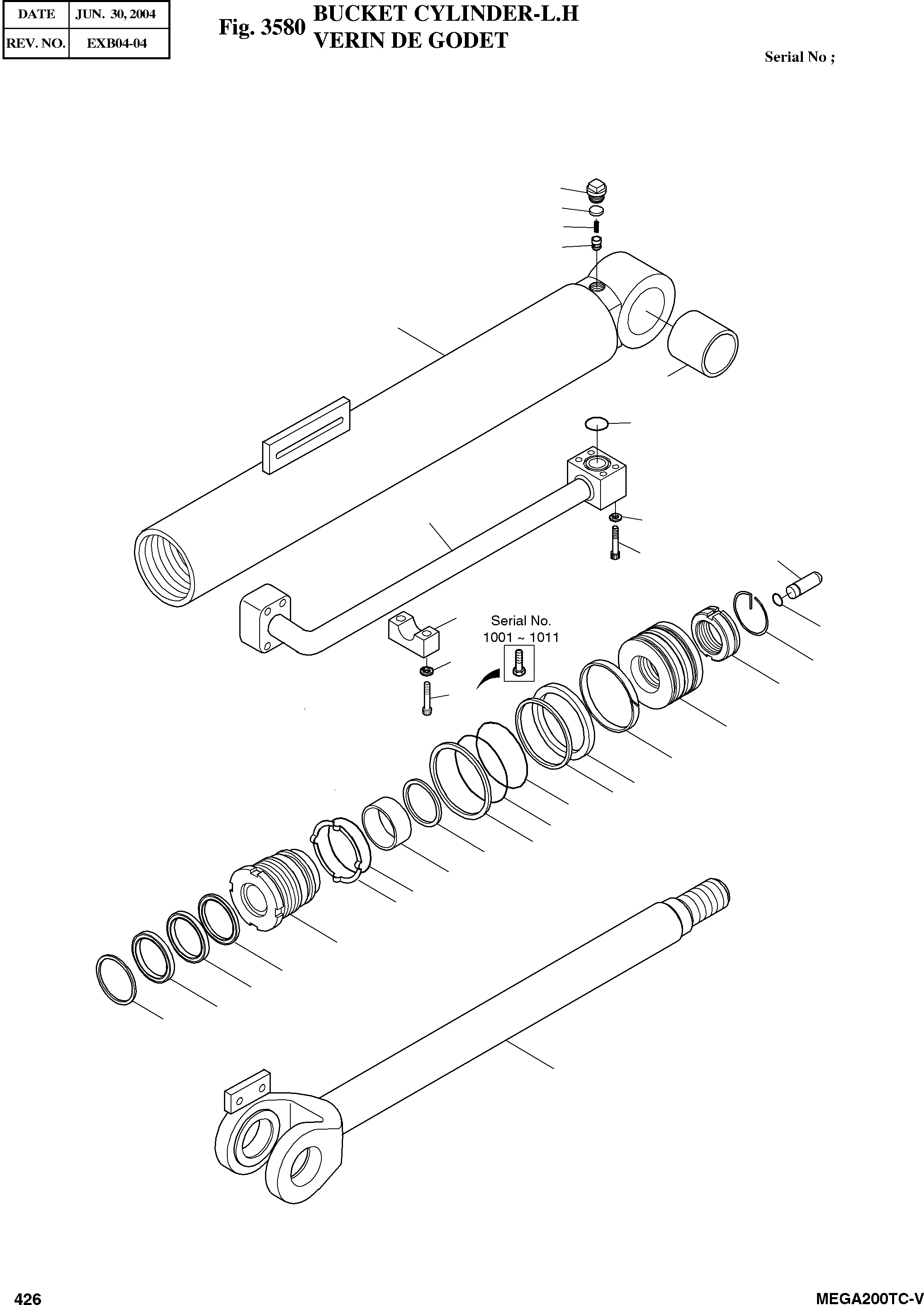 | DATE | JUN. 30, 2004 |
|---|---|
| REV. NO. | EXB04-04 |

Fig. 3580 BUCKET CYLINDER-L.H
VERIN DE GODET

Serial No ;

Serial No.
1001 ~ 1011

426

MEGA200TC-V