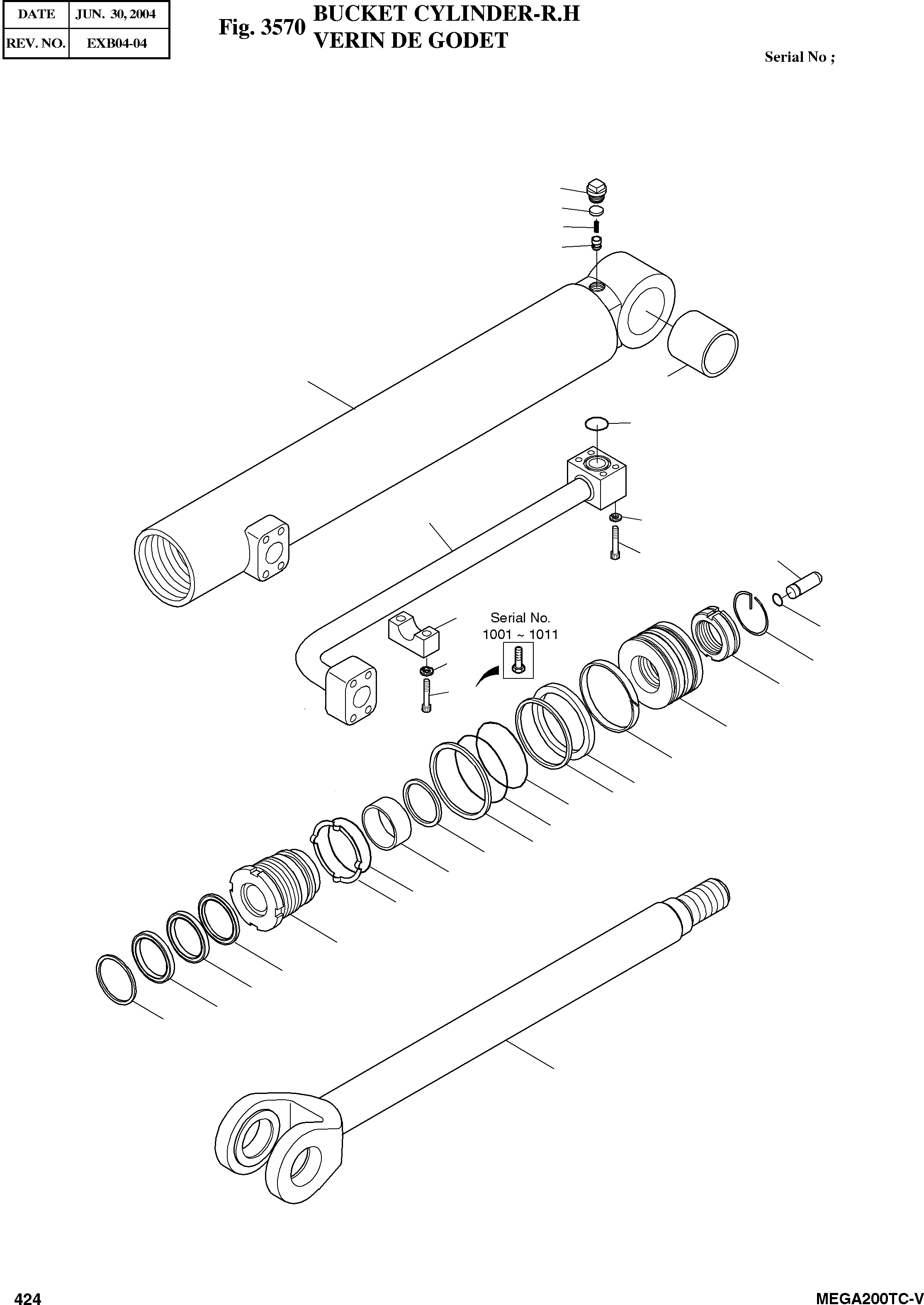 | DATE | JUN. 30, 2004 |
|---|---|
| REV. NO. | EXB04-04 |

Fig. 3570 BUCKET CYLINDER-R.H
VERIN DE GODET

Serial No ;

Serial No.
1001 ~ 1011

424

MEGA200TC-V