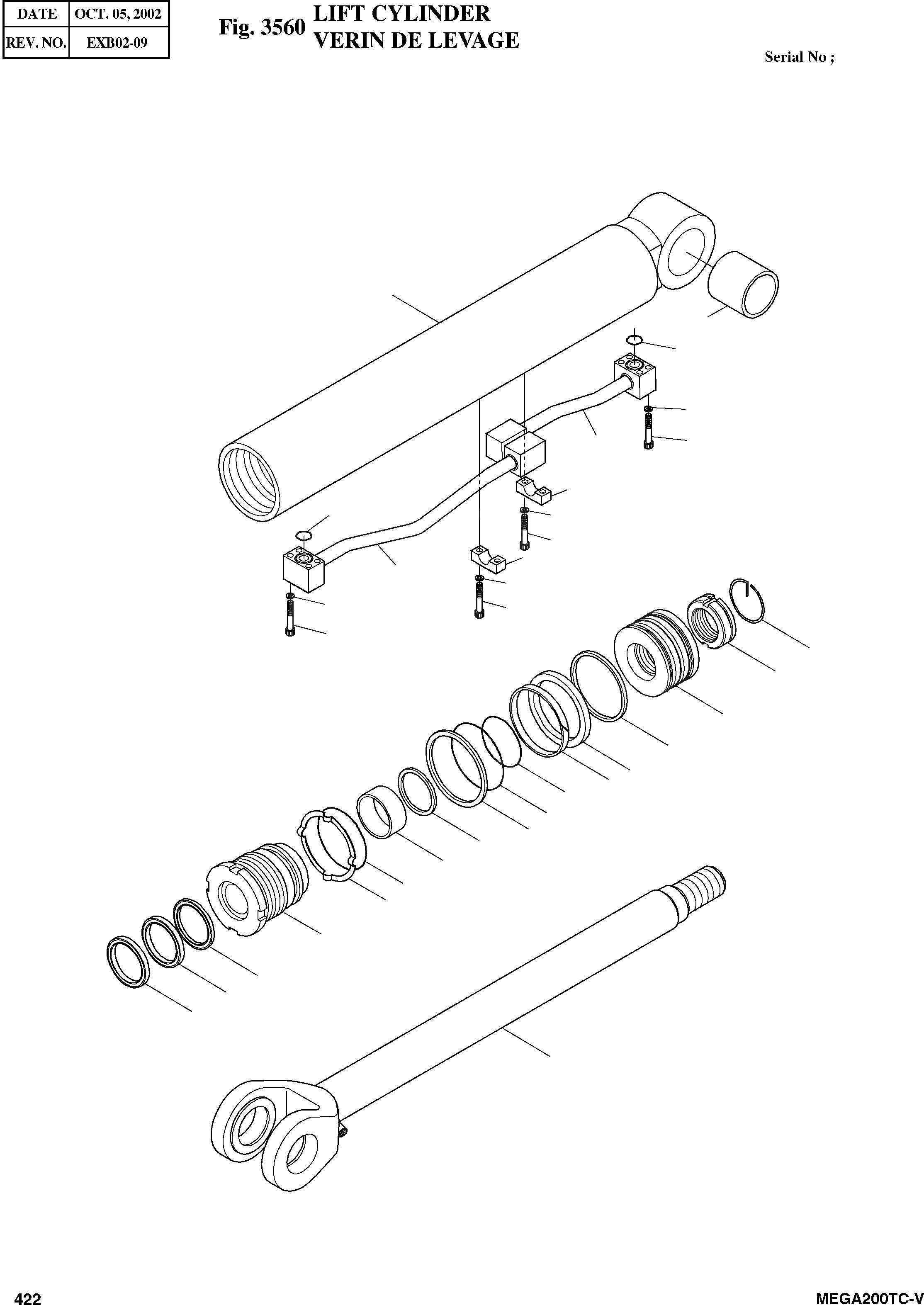 | DATE | OCT. 05, 2002 |
|---|---|
| REV. NO. | EXB02-09 |

Fig. 3560 LIFT CYLINDER
VERIN DE LEVAGE

Serial No ;

422

MEGA200TC-V