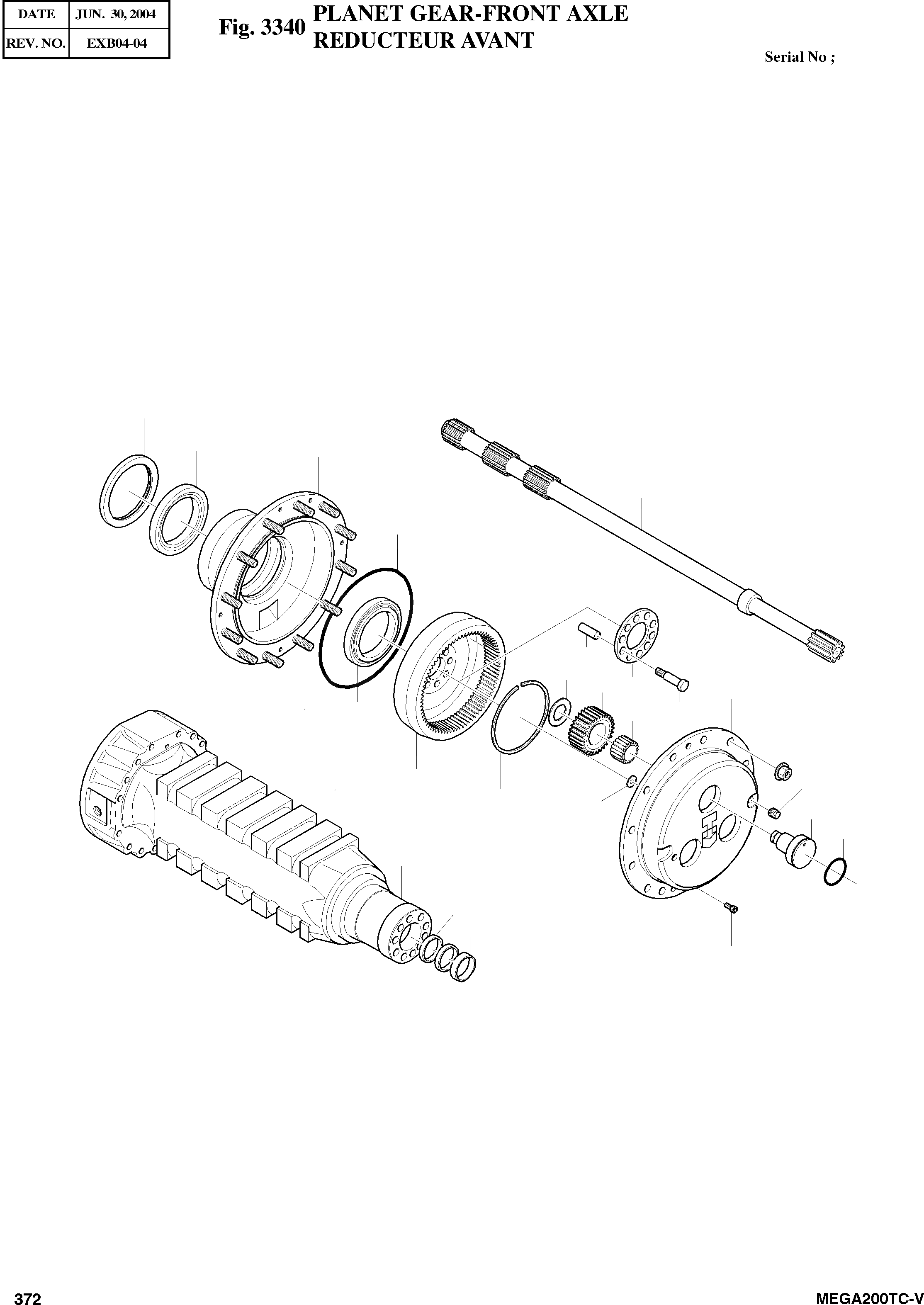 | DATE | JUN. 30, 2004 |
|---|---|
| REV. NO. | EXB04-04 |

Fig. 3340 PLANET GEAR-FRONT AXLE
REDUCTEUR AVANT

Serial No ;

372

MEGA200TC-V