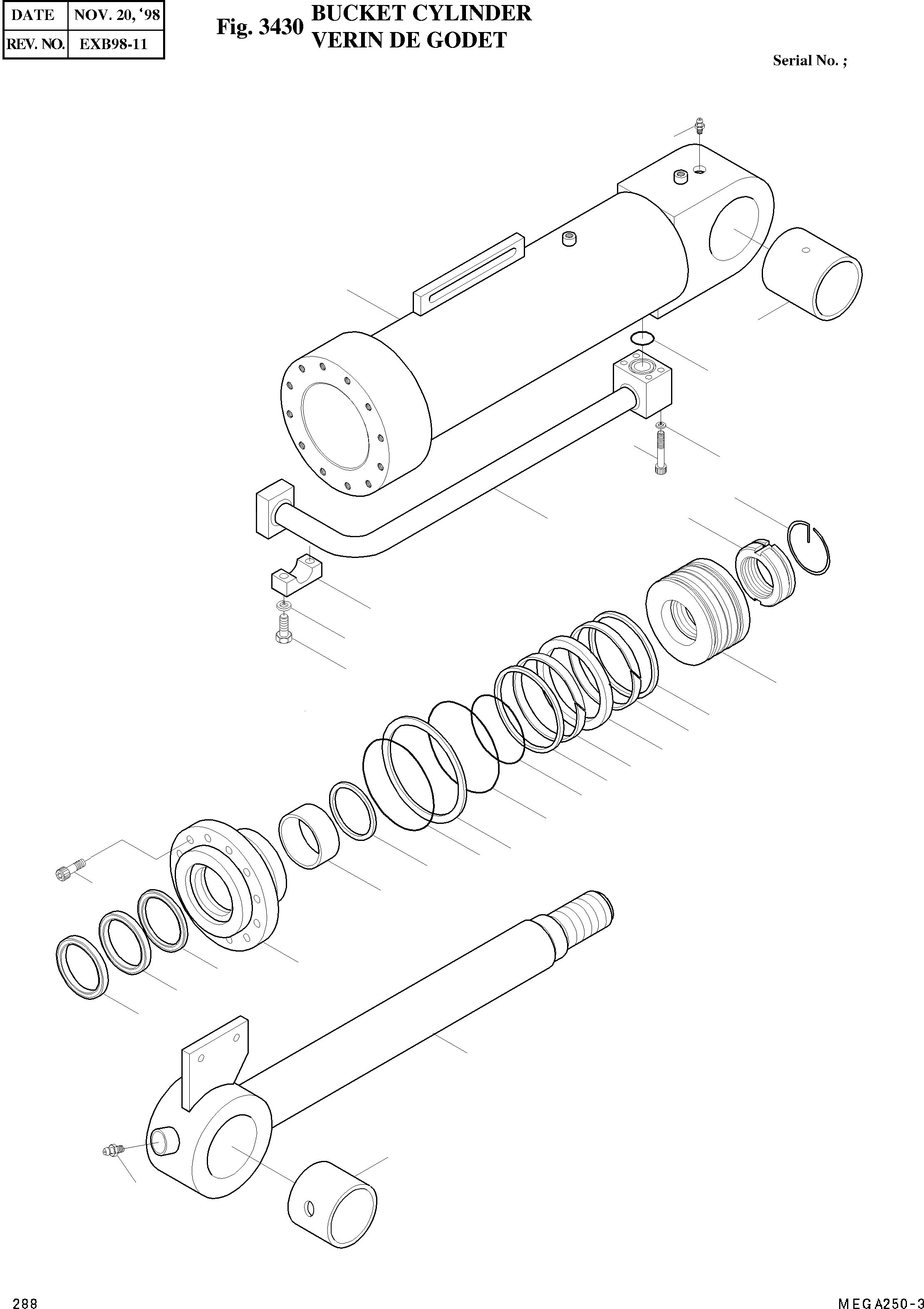 | DATE | NOV. 20, '98 |
|---|---|
| REV. NO. | EXB98-11 |

Fig. 3430 BUCKET CYLINDER
VERIN DE GODET

Serial No. ;

288

MEGA250-3