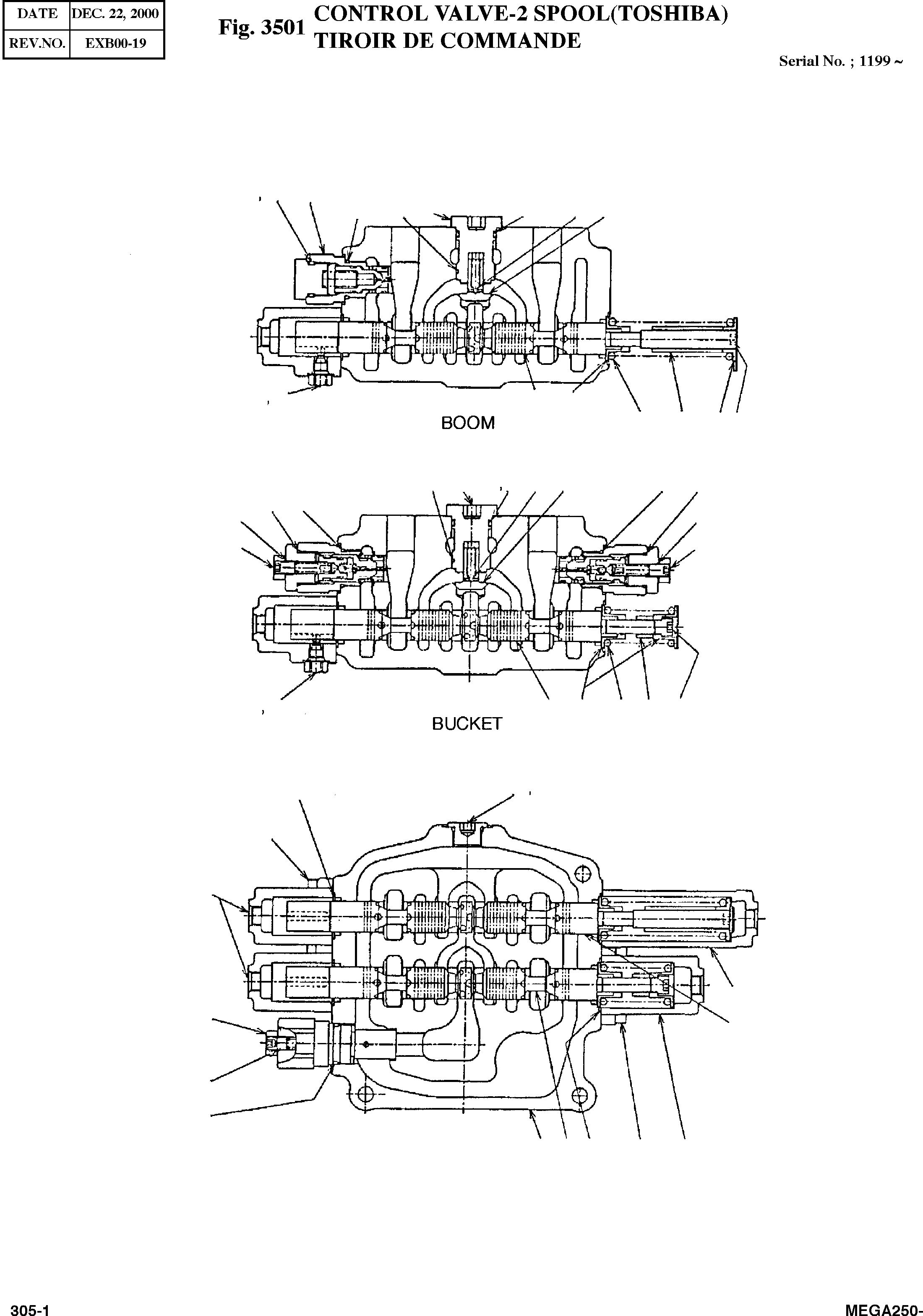 | DATE | DEC. 22, 2000 |
|---|---|
| REV.NO. | EXB00-19 |

Fig. 3501 CONTROL VALVE-2 SPOOL(TOSHIBA)
TIROIR DE COMMANDE

Serial No. ; 1199 ~

BOOM

BUCKET

305-1

MEGA250-