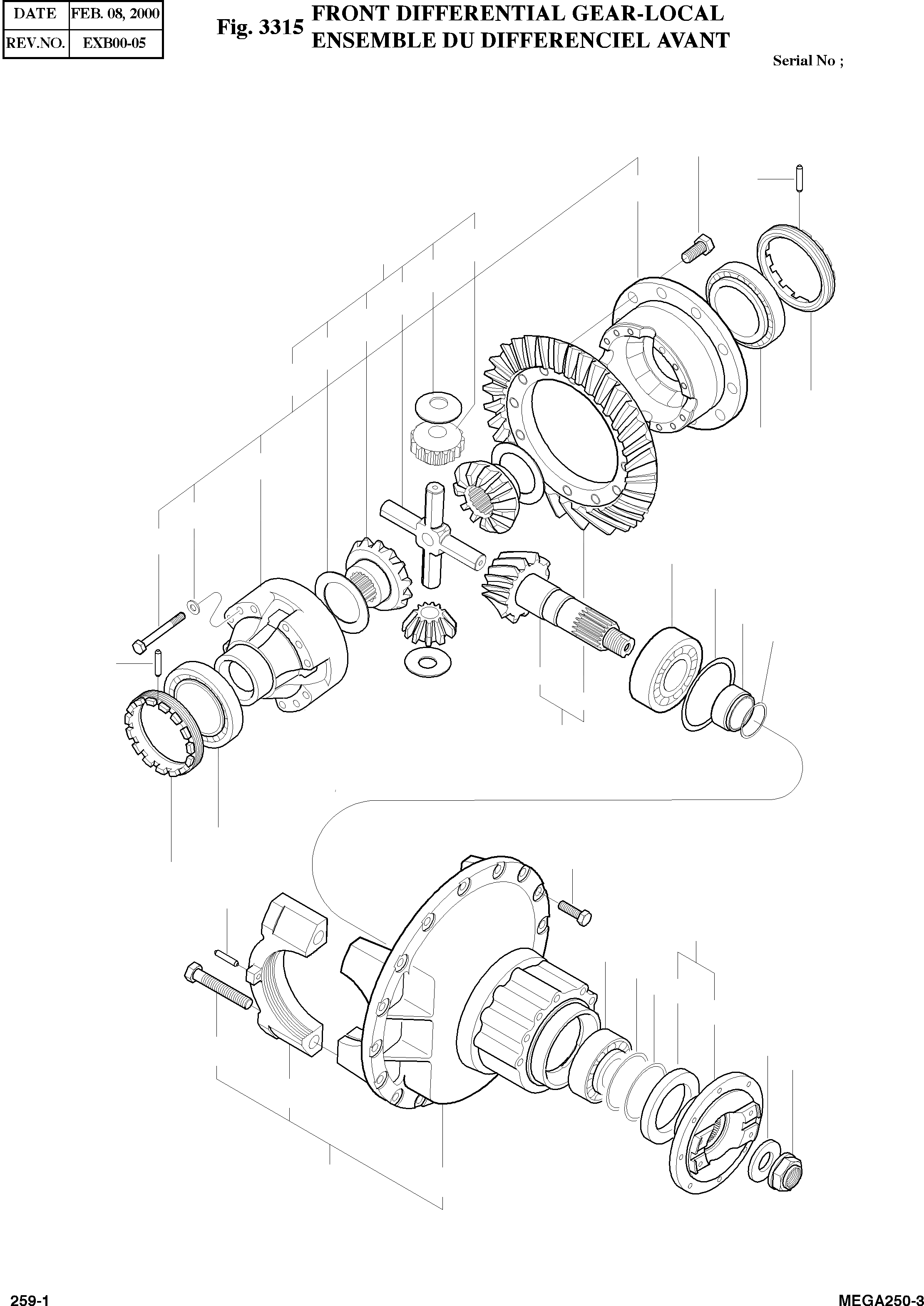 | DATE | FEB. 08, 2000 |
|---|---|
| REV.NO. | EXB00-05 |

Fig. 3315 FRONT DIFFERENTIAL GEAR-LOCAL
ENSEMBLE DU DIFFERENCIEL AVANT

Serial No ;

259-1

MEGA250-3