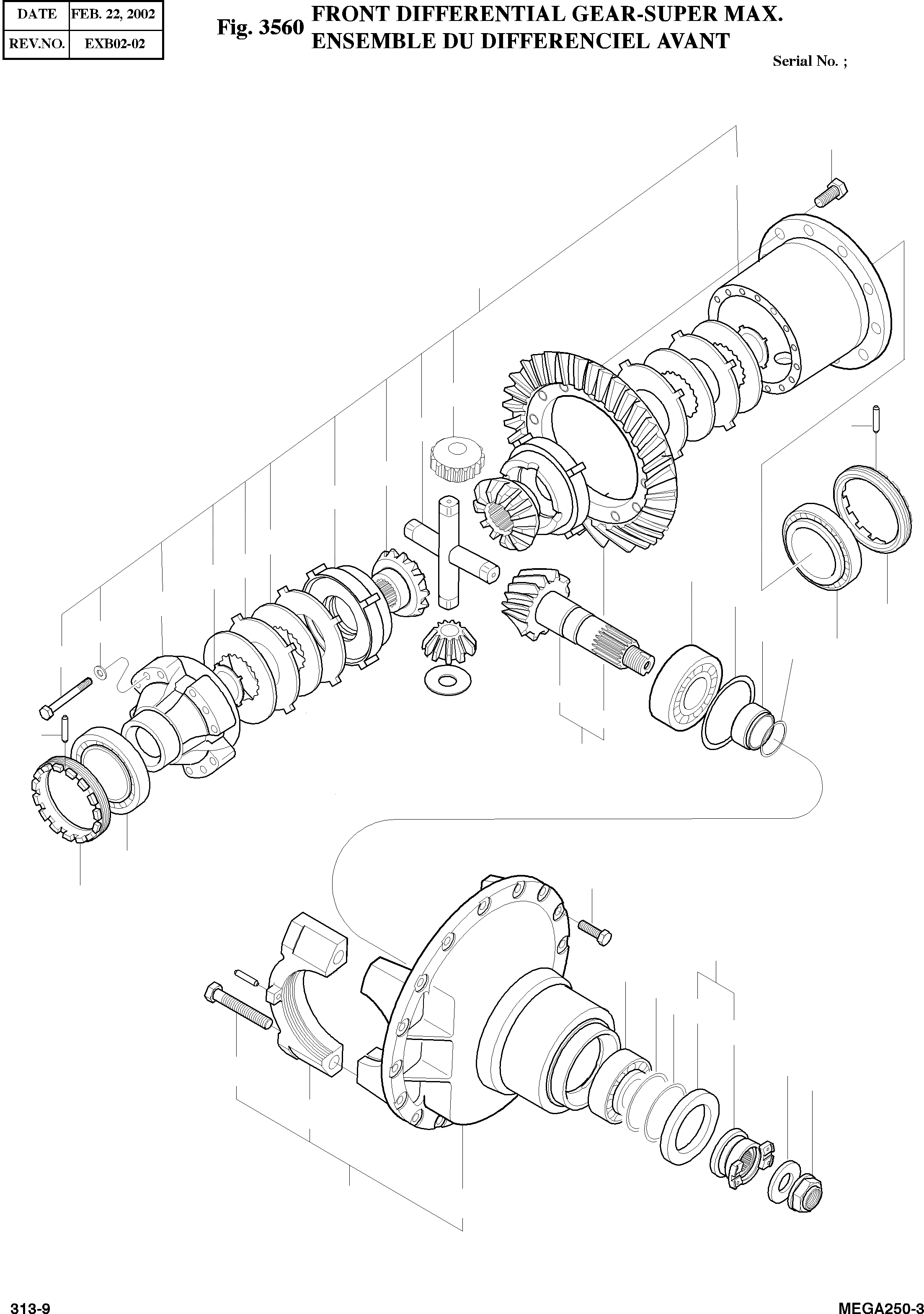 | DATE | FEB. 22, 2002 |
|---|---|
| REV.NO. | EXB02-02 |

Fig. 3560 FRONT DIFFERENTIAL GEAR-SUPER MAX.
ENSEMBLE DU DIFFERENCIEL AVANT

Serial No. ;

313-9

MEGA250-3