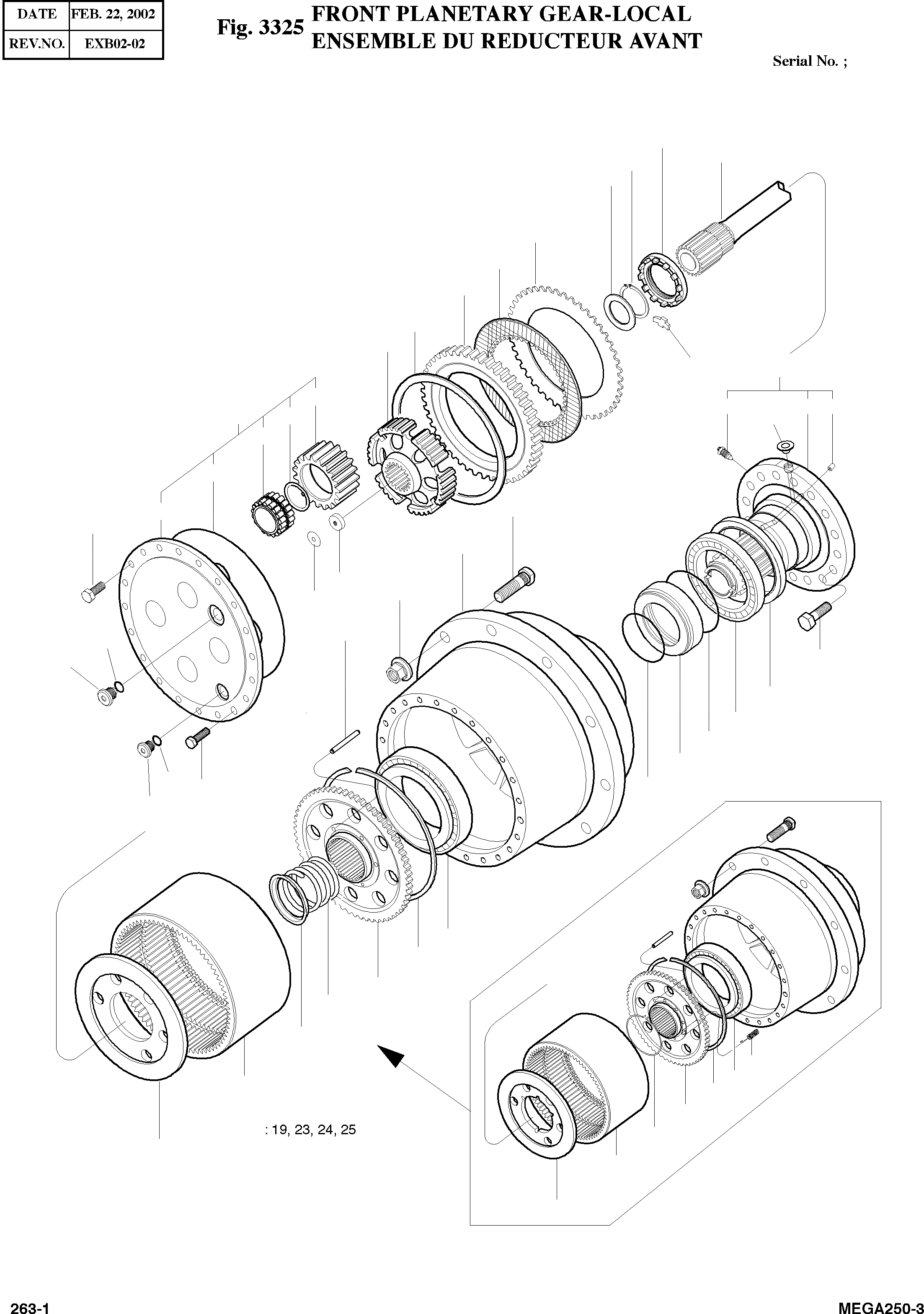 | DATE | FEB. 22, 2002 |
|---|---|
| REV.NO. | EXB02-02 |

Fig. 3325 FRONT PLANETARY GEAR-LOCAL
ENSEMBLE DU REDUCTEUR AVANT

Serial No. ;

: 19, 23, 24, 25

263-1

MEGA250-3