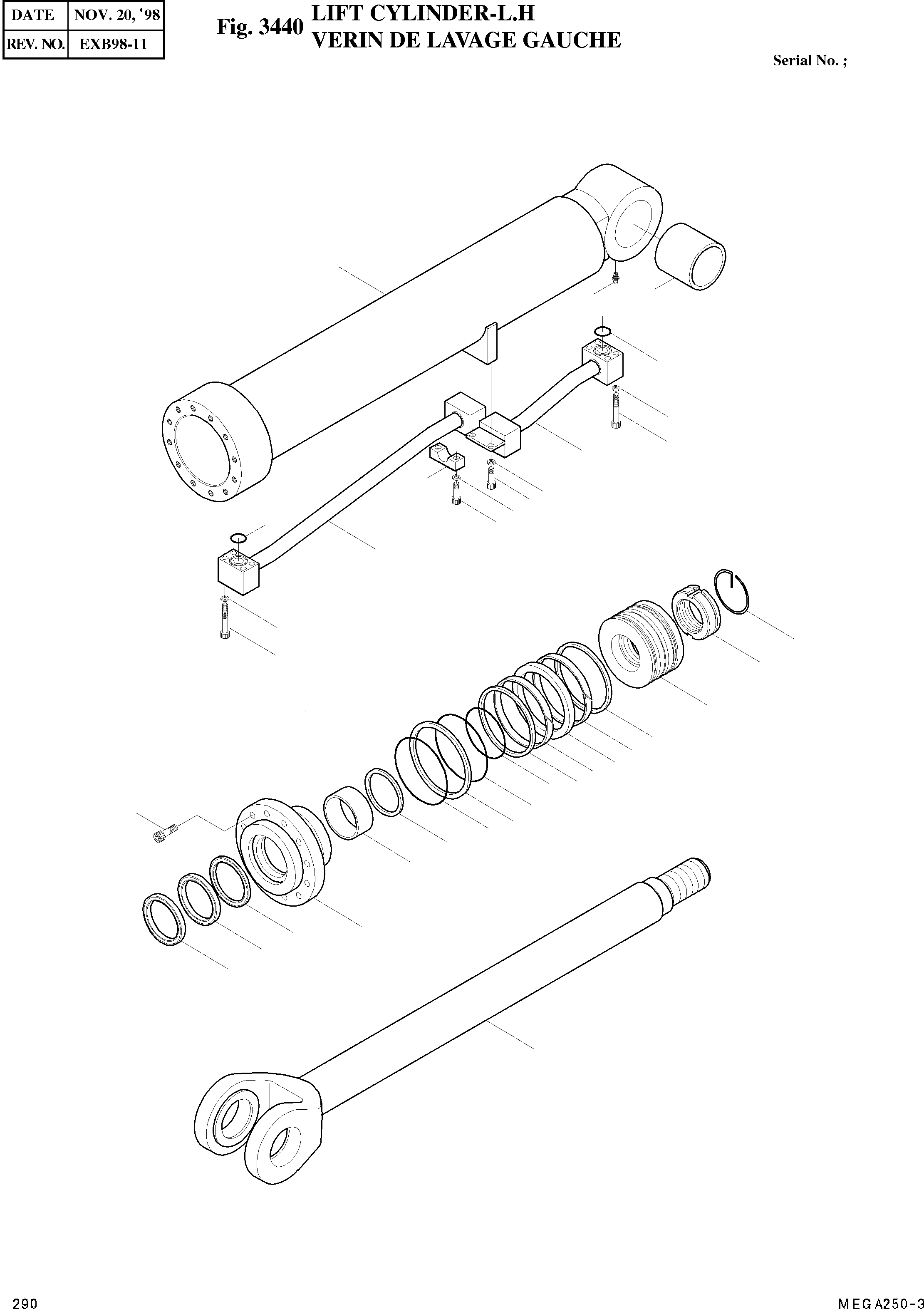 | DATE | NOV. 20, '98 |
|---|---|
| REV. NO. | EXB98-11 |

Fig. 3440 LIFT CYLINDER-L.H
VERIN DE LAVAGE GAUCHE

Serial No. ;

290

MEGA250-3