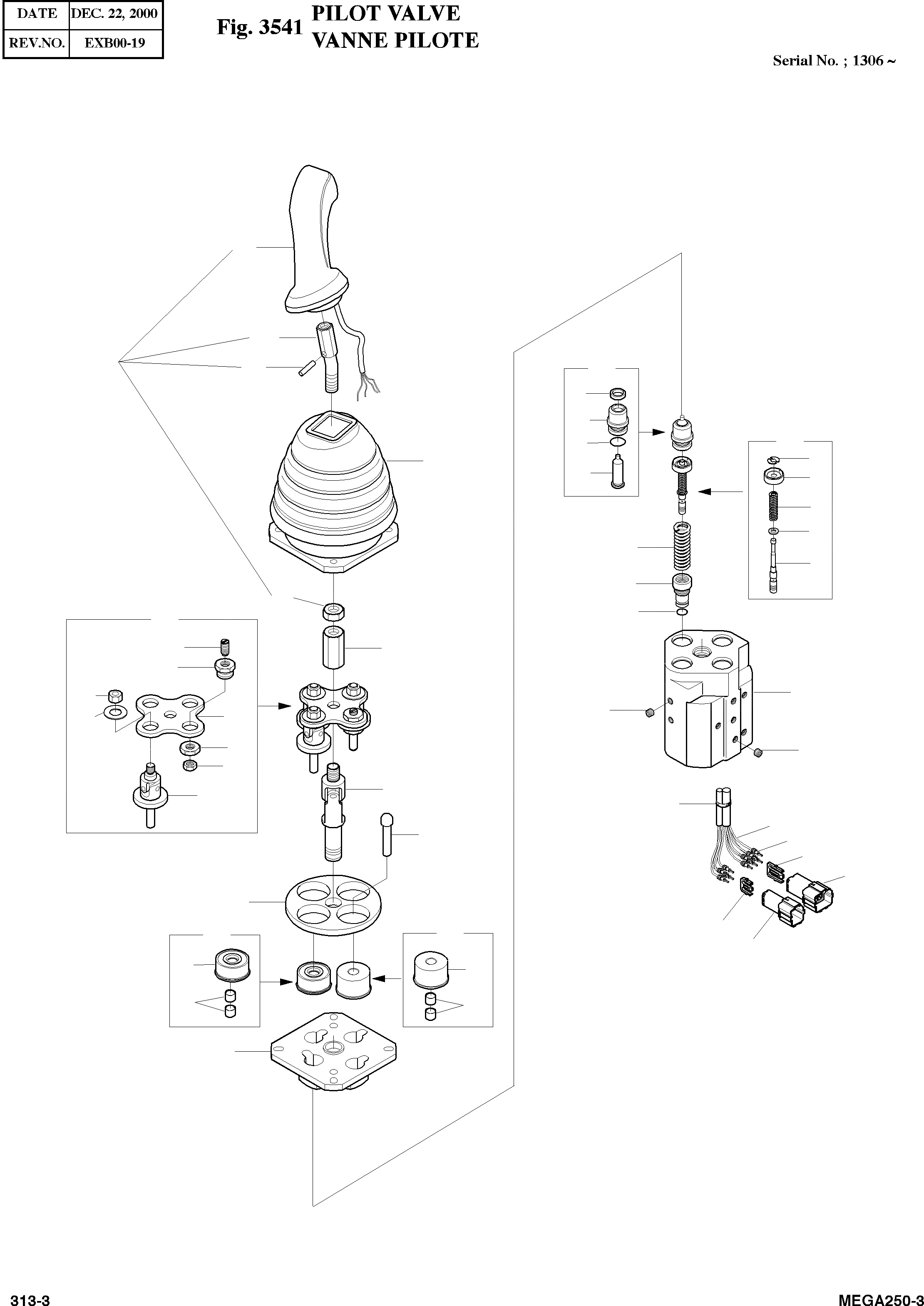 | DATE | DEC. 22, 2000 |
|---|---|
| REV.NO. | EXB00-19 |

Fig. 3541 PILOT VALVE
VANNE PILOTE

Serial No. ; 1306 ~

313-3

MEGA250-3