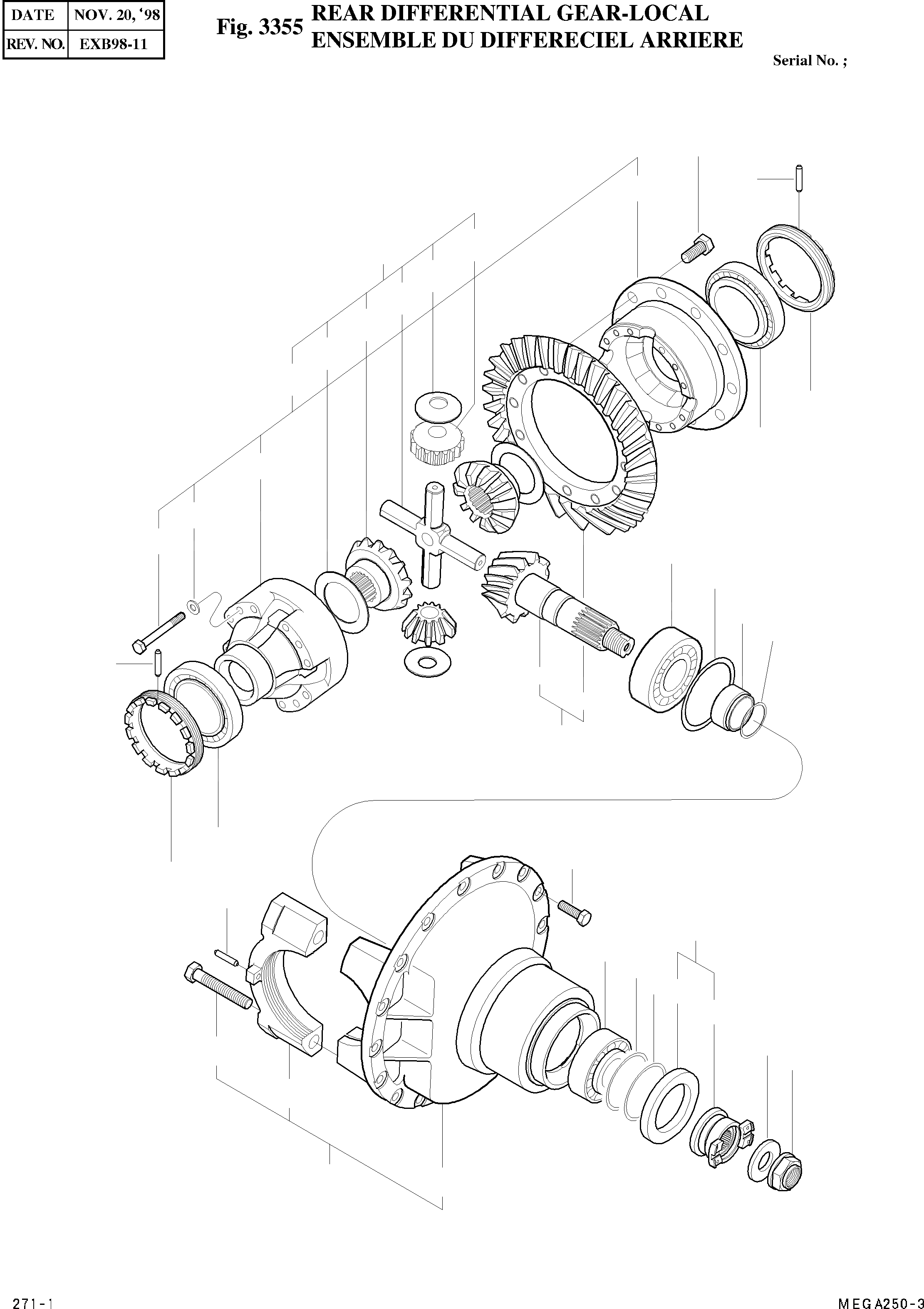 | DATE | NOV. 20, '98 |
|---|---|
| REV. NO. | EXB98-11 |

Fig. 3355 REAR DIFFERENTIAL GEAR-LOCAL
ENSEMBLE DU DIFFERECIEL ARRIERE

Serial No. ;

271-1

MEGA250-3