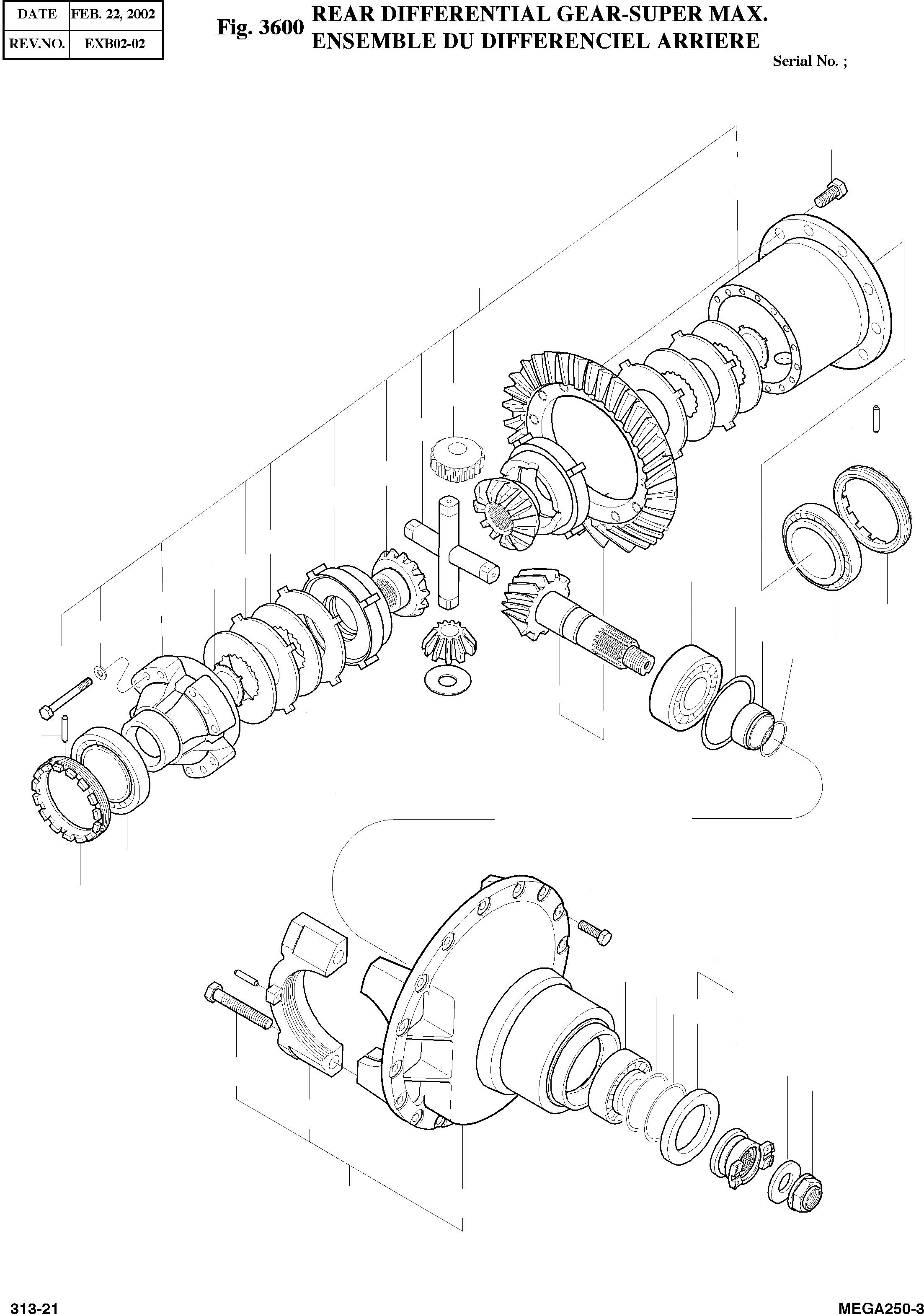 | DATE | FEB. 22, 2002 |
|---|---|
| REV.NO. | EXB02-02 |

Fig. 3600 REAR DIFFERENTIAL GEAR-SUPER MAX.
ENSEMBLE DU DIFFERENCIEL ARRIERE

Serial No. ;

313-21

MEGA250-3