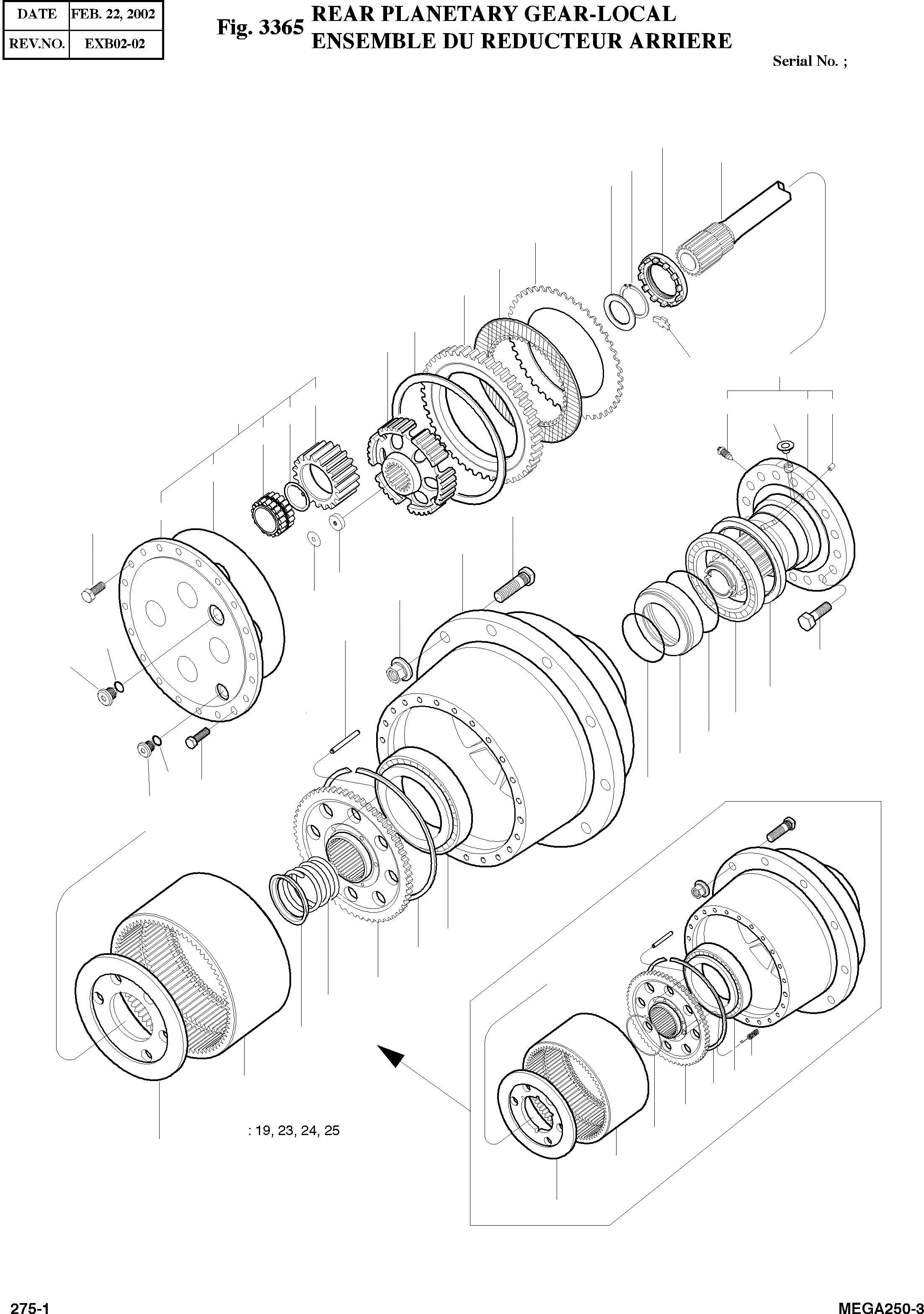 | DATE | FEB. 22, 2002 |
|---|---|
| REV.NO. | EXB02-02 |

Fig. 3365 REAR PLANETARY GEAR-LOCAL
ENSEMBLE DU REDUCTEUR ARRIERE

Serial No. ;

: 19, 23, 24, 25

275-1

MEGA250-3