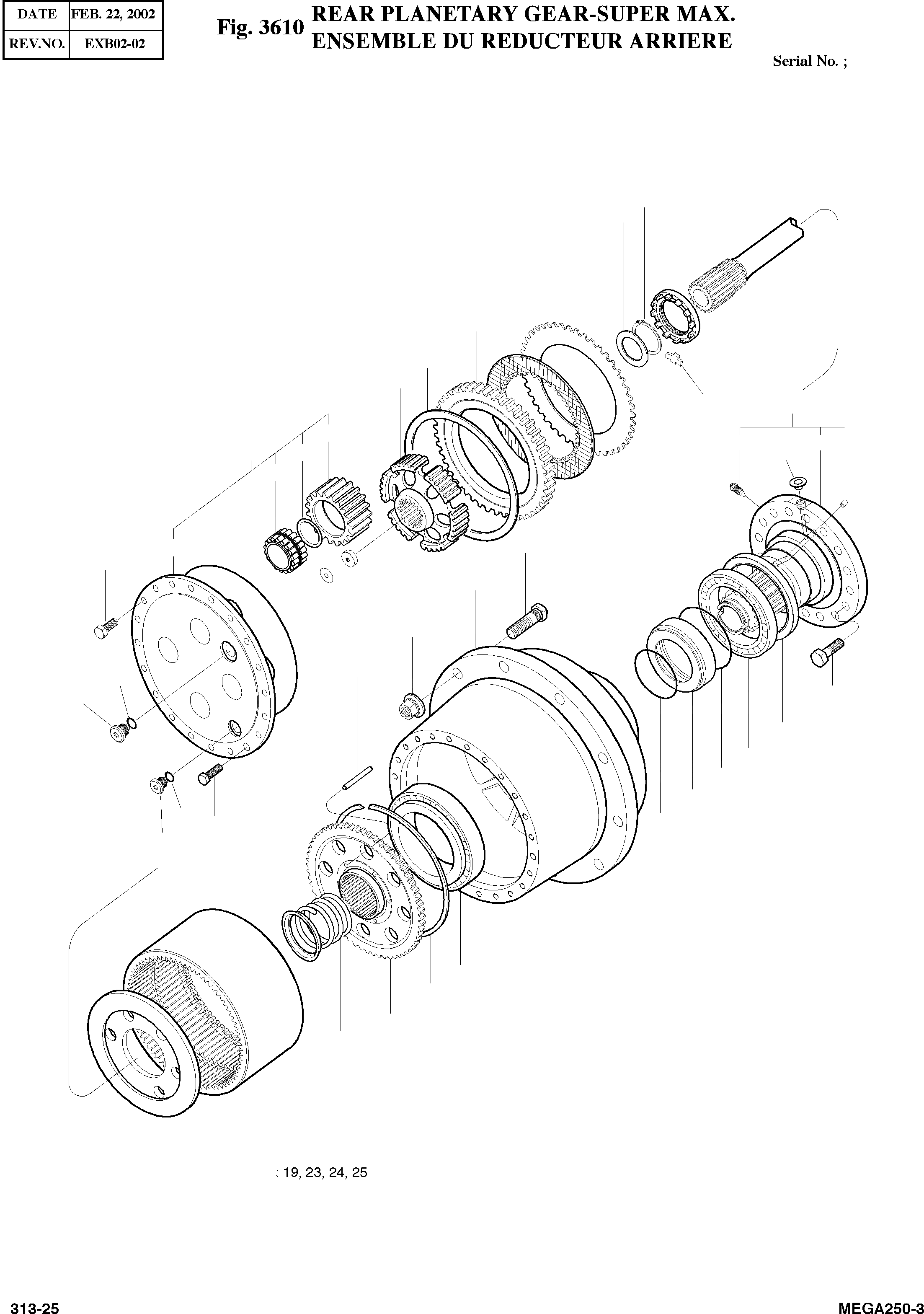 | DATE | FEB. 22, 2002 |
|---|---|
| REV.NO. | EXB02-02 |

Fig. 3610 REAR PLANETARY GEAR-SUPER MAX.
ENSEMBLE DU REDUCTEUR ARRIERE

Serial No. ;

: 19, 23, 24, 25

313-25

MEGA250-3