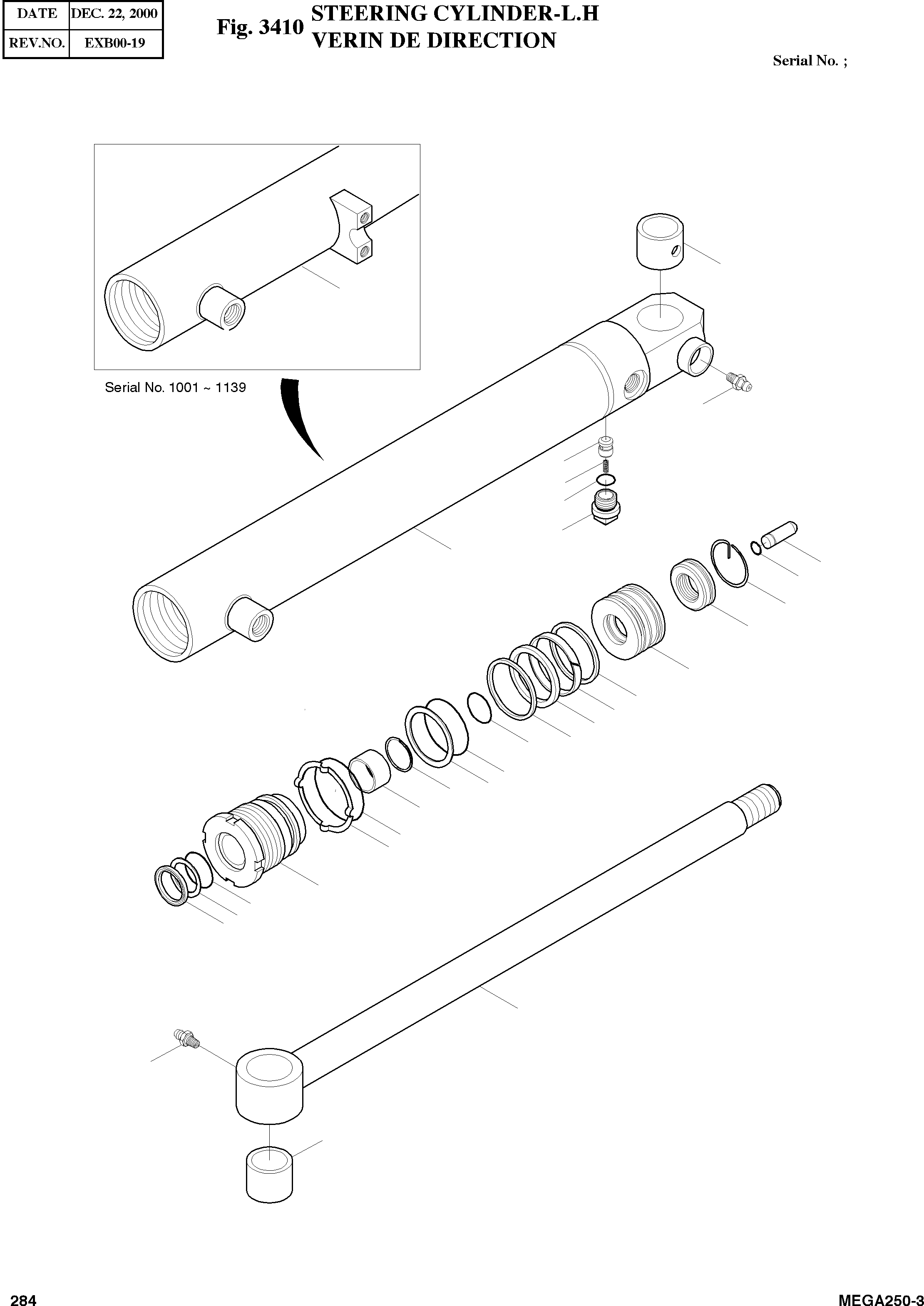 | DATE | DEC. 22, 2000 |
|---|---|
| REV.NO. | EXB00-19 |

Fig. 3410 STEERING CYLINDER-L.H
VERIN DE DIRECTION

Serial No. ;

Serial No. 1001 ~ 1139

284

MEGA250-3