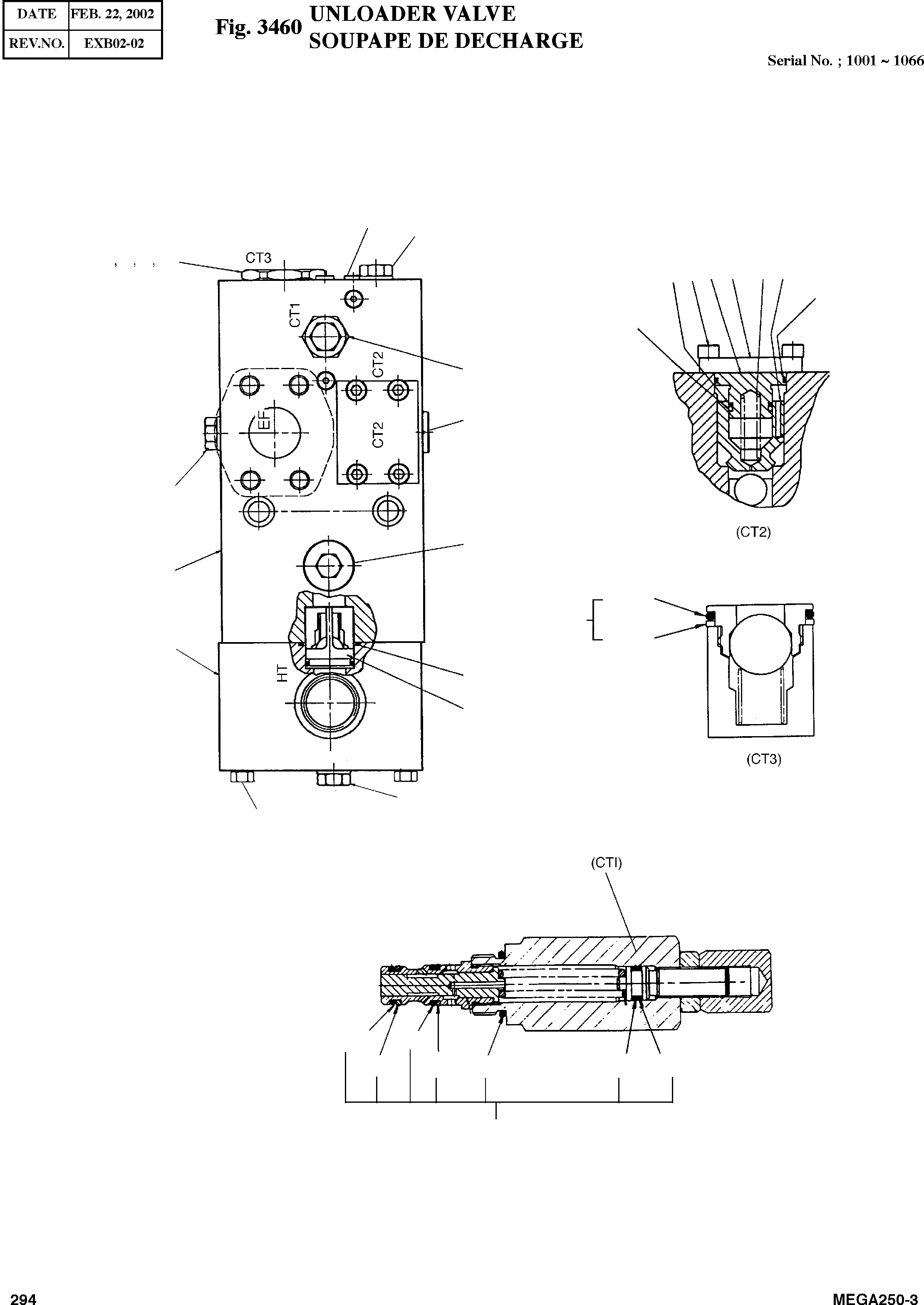 | DATE | FEB. 22, 2002 |
|---|---|
| REV.NO. | EXB02-02 |

Fig. 3460 UNLOADER VALVE
SOUPAPE DE DECHARGE

Serial No. ; 1001 ~ 1066

, , ,

CT3

CT1

CT2

EF

CT2

HT

(CT2)

(CT3)

(CTI)

294

MEGA250-3