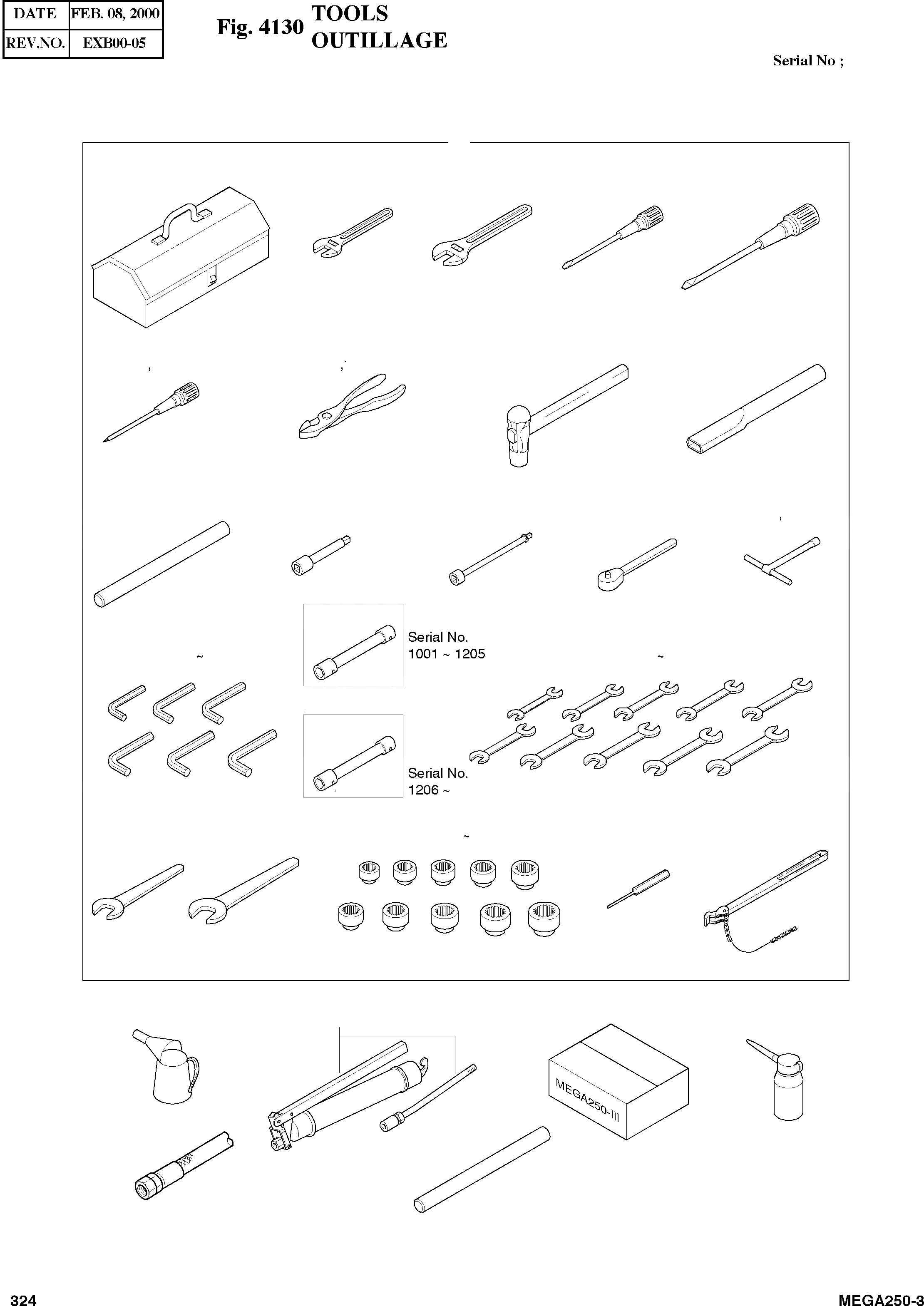 | DATE | FEB. 08, 2000 |
|---|---|
| REV.NO. | EXB00-05 |

Fig. 4130 TOOLS
OUTILLAGE

Serial No ;

Serial No.
1001 ~ 1205

Serial No.
1206 ~

MEGA250-III

324

MEGA250-3