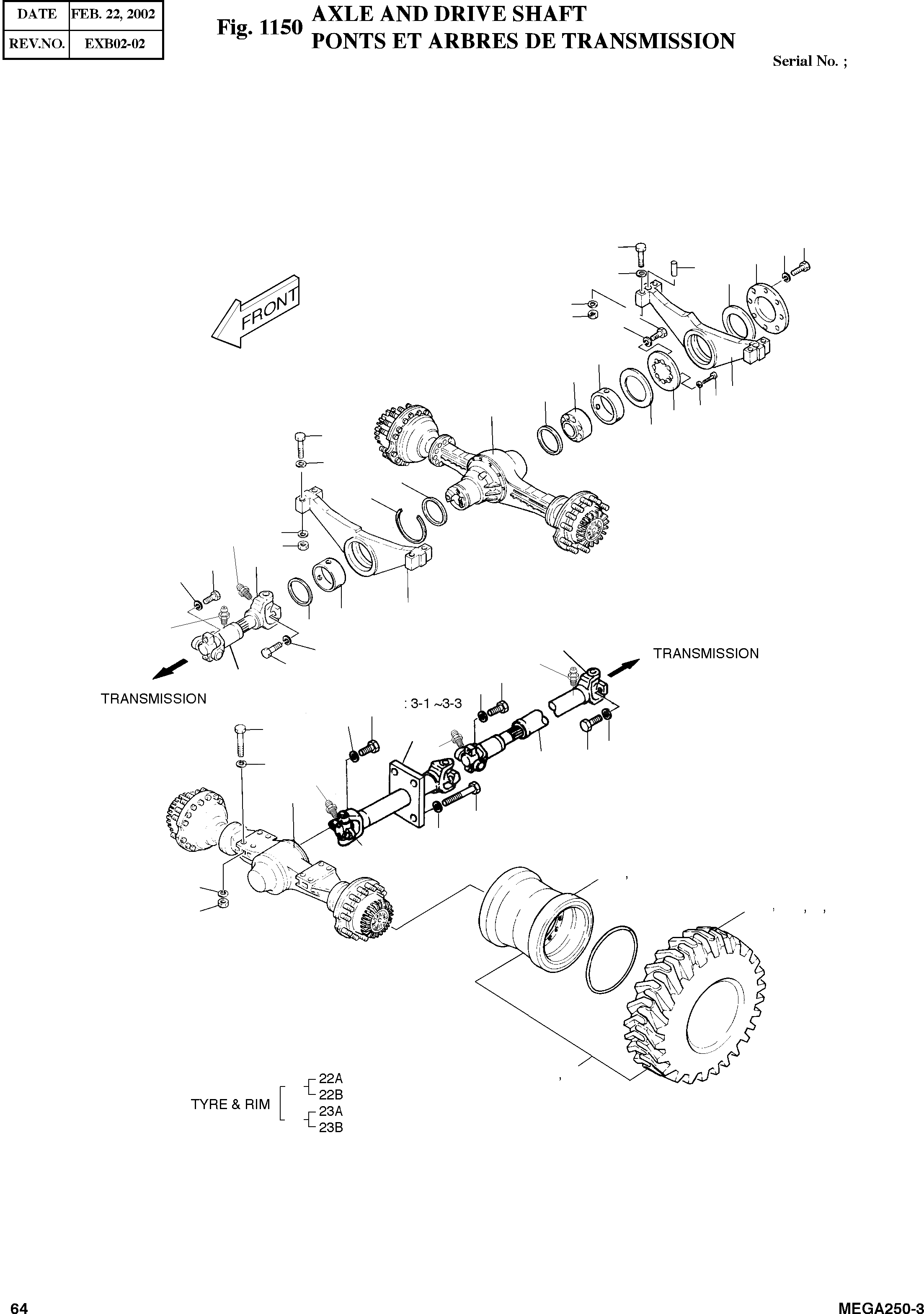 | DATE | FEB. 22, 2002 |
|---|---|
| REV.NO. | EXB02-02 |

Fig. 1150 AXLE AND DRIVE SHAFT
PONTS ET ARBRES DE TRANSMISSION

Serial No. ;

FRONT

TRANSMISSION

TRANSMISSION

: 3-1 ~3-3

TYRE & RIM 22A 22B 23A 23B

64

MEGA250-3