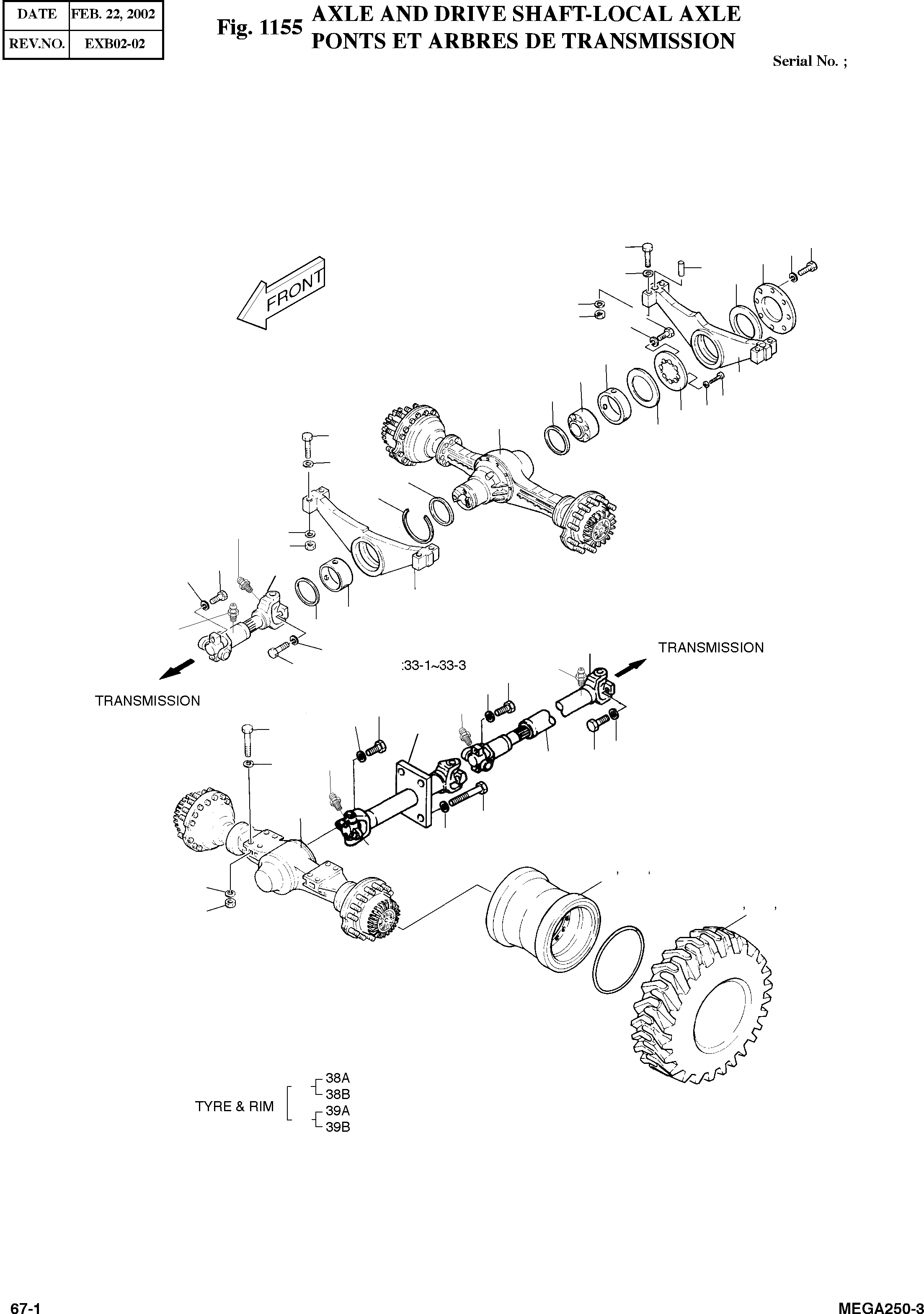 | DATE | FEB. 22, 2002 |
|---|---|
| REV.NO. | EXB02-02 |

Fig. 1155 AXLE AND DRIVE SHAFT-LOCAL AXLE
PONTS ET ARBRES DE TRANSMISSION

Serial No. ;

FRONT

TRANSMISSION

:33-1~33-3

TRANSMISSION

TYRE & RIM 38A 38B 39A 39B

67-1

MEGA250-3