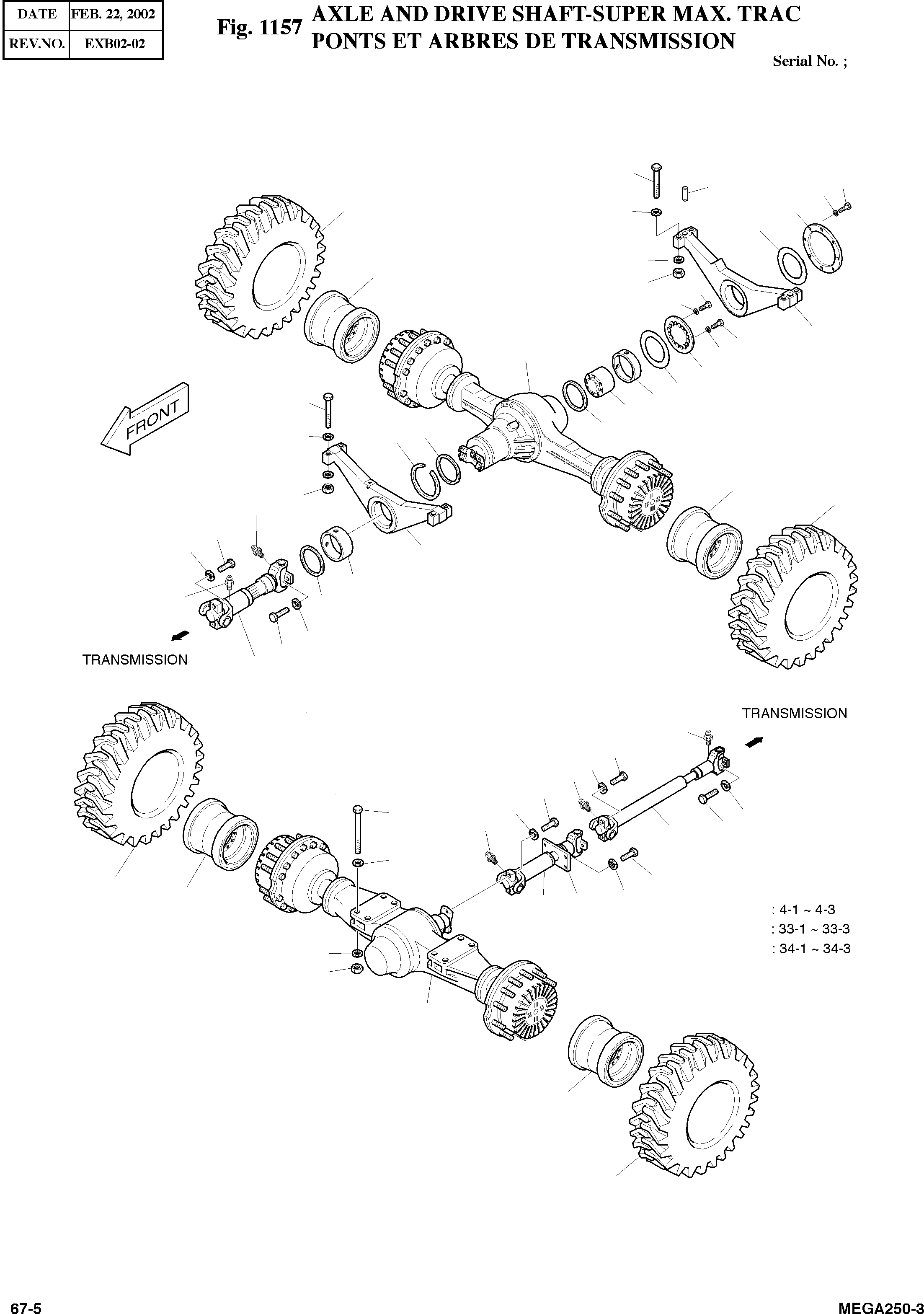 | DATE | FEB. 22, 2002 |
|---|---|
| REV.NO. | EXB02-02 |

Fig. 1157 AXLE AND DRIVE SHAFT-SUPER MAX. TRAC
PONTS ET ARBRES DE TRANSMISSION

Serial No. ;

FRONT

TRANSMISSION

TRANSMISSION

: 4-1 ~ 4-3
: 33-1 ~ 33-3
: 34-1 ~ 34-3

67-5

MEGA250-3