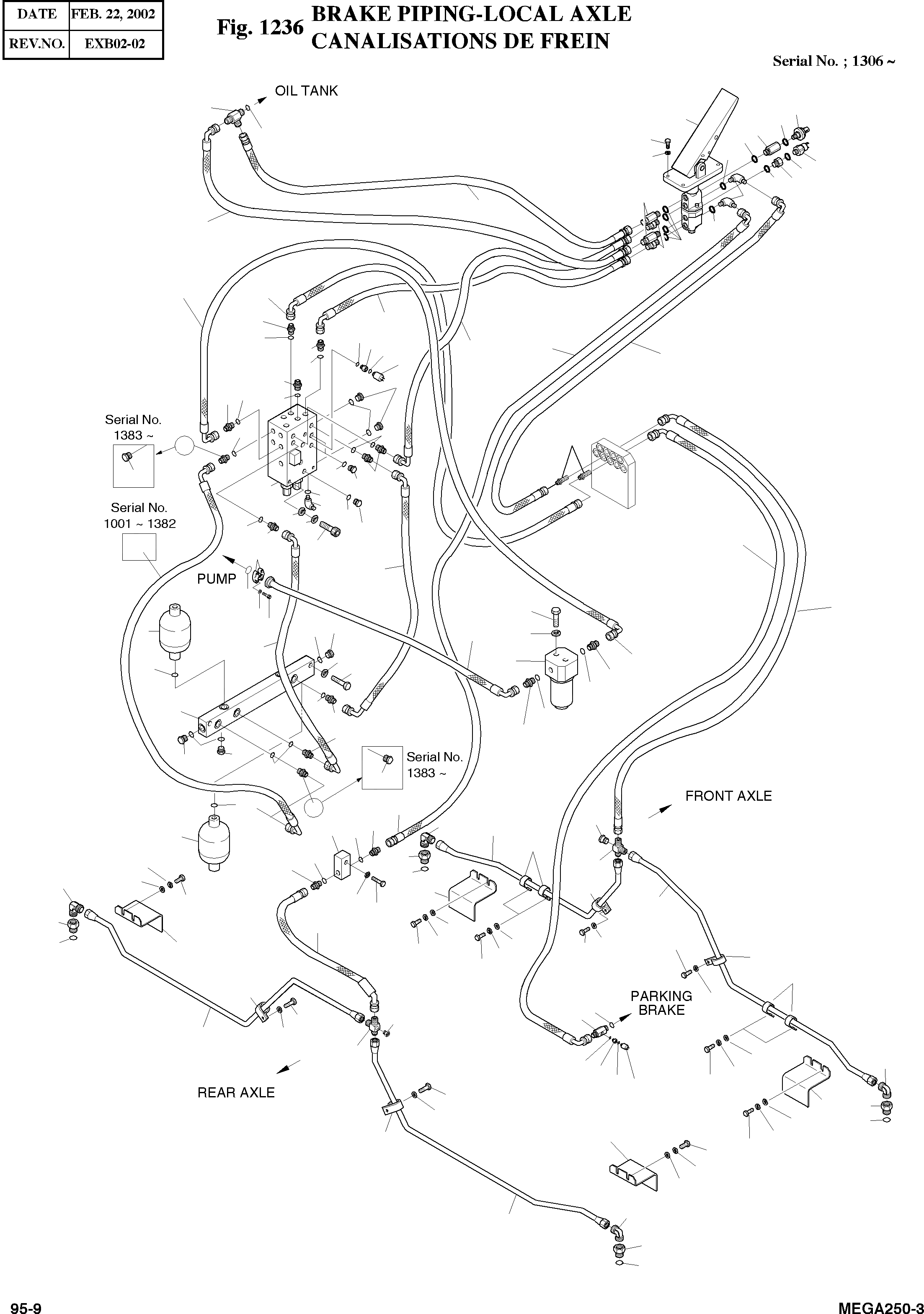 | DATE | FEB. 22, 2002 |
|---|---|
| REV.NO. | EXB02-02 |

Fig. 1236 BRAKE PIPING-LOCAL AXLE
CANALISATIONS DE FREIN

Serial No. ; 1306 ~

OIL TANK

Serial No. 1383 ~

Serial No. 1001 ~ 1382

PUMP

Serial No. 1383 ~

FRONT AXLE

PARKING BRAKE

REAR AXLE

95-9

MEGA250-3