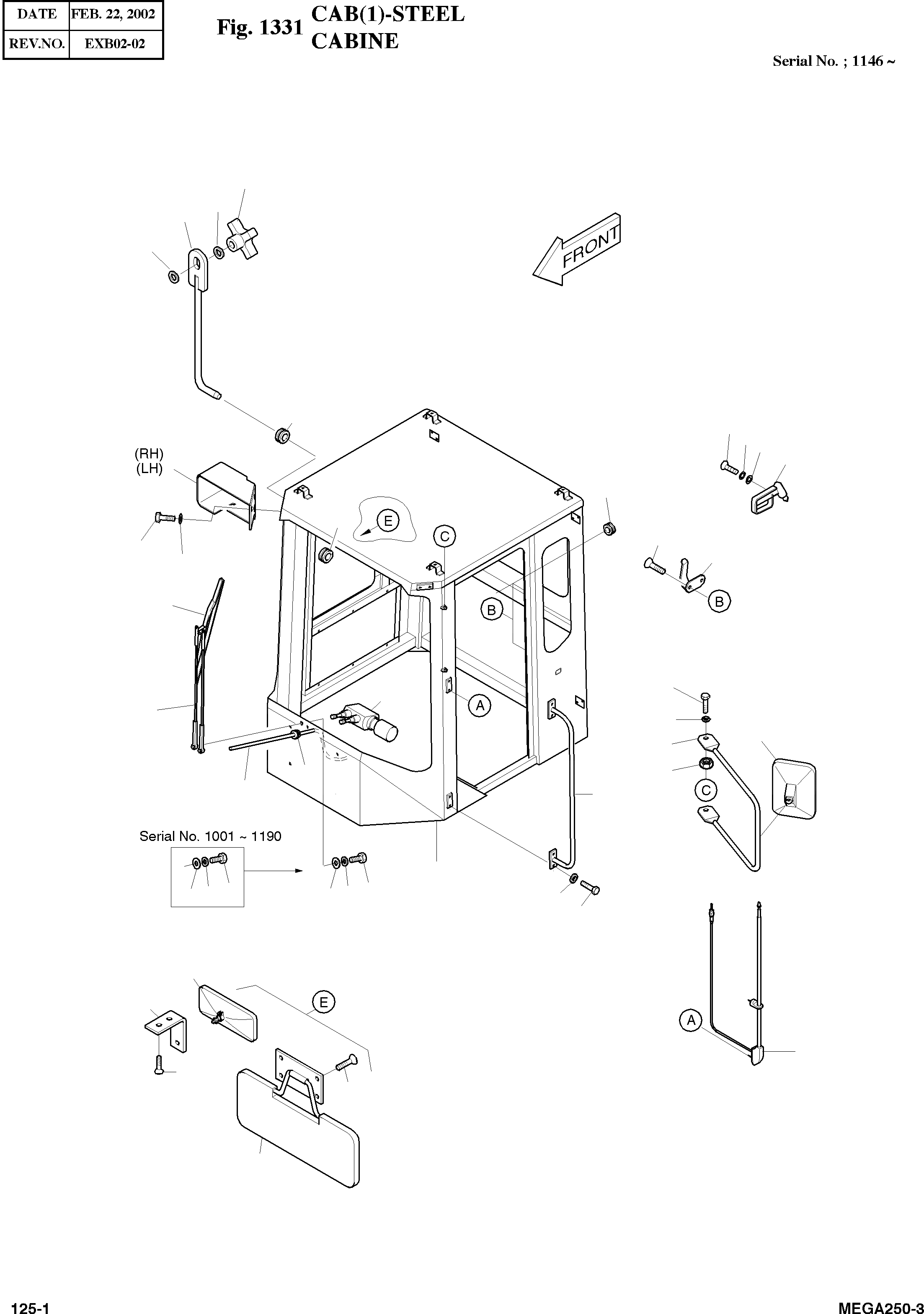 | DATE | FEB. 22, 2002 |
|---|---|
| REV.NO. | EXB02-02 |

Fig. 1331 CAB(1)-STEEL CABINE

Serial No. ; 1146 ~

FRONT

(RH)
(LH)

E

C

B

B

A

C

Serial No. 1001 ~ 1190

E

A

125-1

MEGA250-3