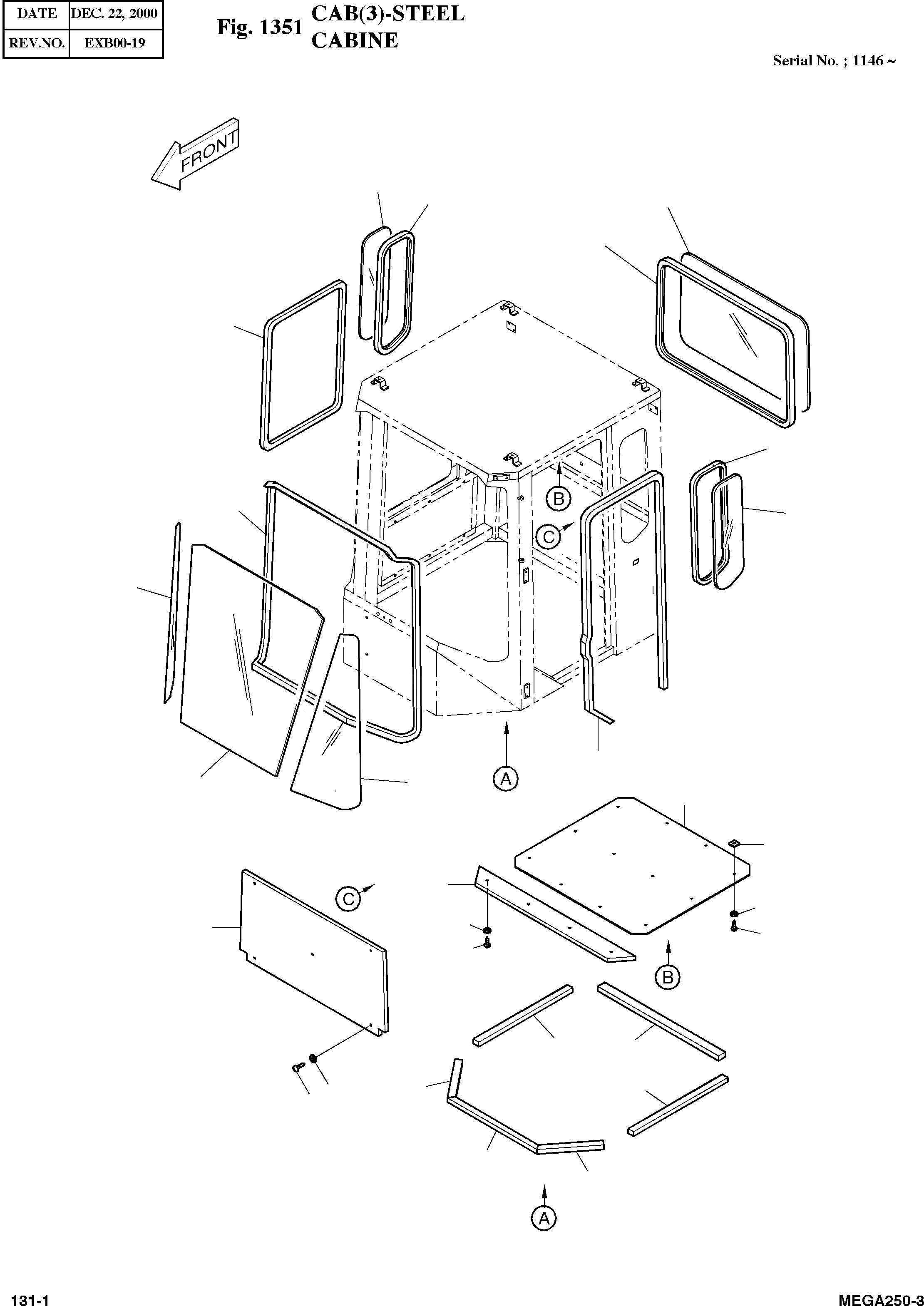 | DATE | DEC. 22, 2000 |
|---|---|
| REV.NO. | EXB00-19 |

Fig. 1351 CAB(3)-STEEL CABINE

Serial No. ; 1146 ~

FRONT

B

C

A

C

B

A

131-1

MEGA250-3