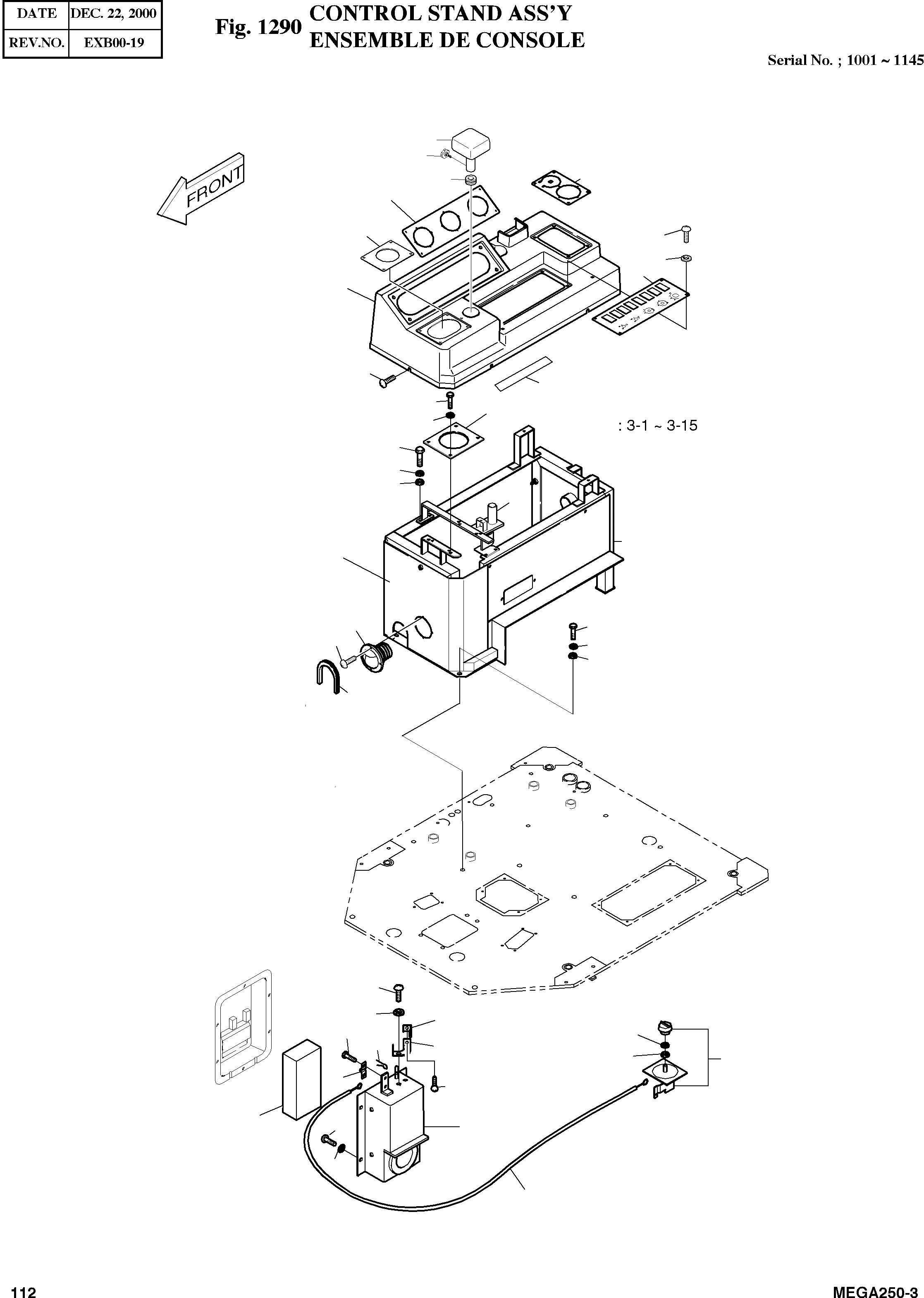 | DATE | DEC. 22, 2000 |
|---|---|
| REV.NO. | EXB00-19 |

Fig. 1290 CONTROL STAND ASS'Y
ENSEMBLE DE CONSOLE

Serial No. ; 1001 ~ 1145

FRONT

: 3-1 ~ 3-15

112

MEGA250-3