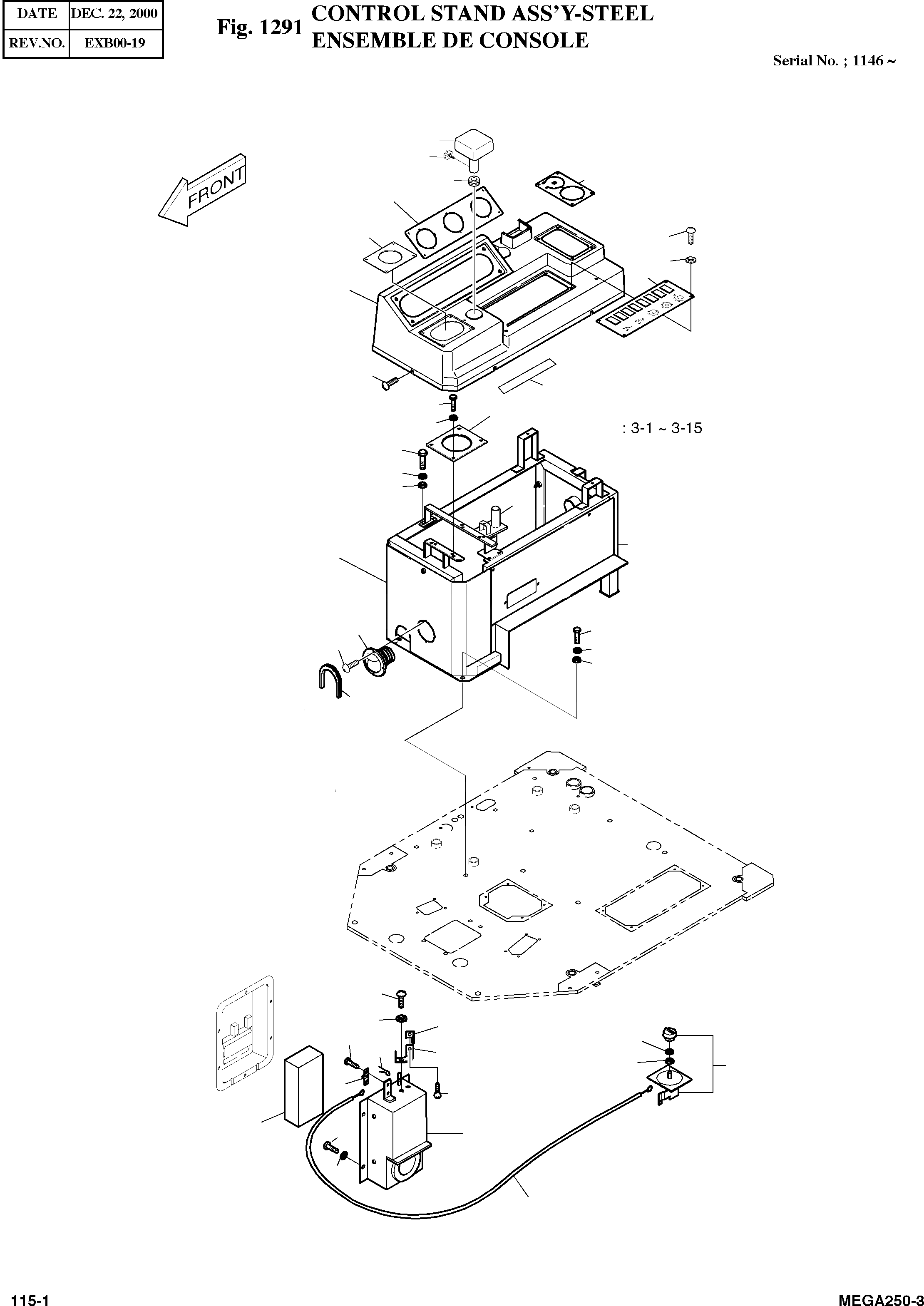 | DATE | DEC. 22, 2000 |
|---|---|
| REV.NO. | EXB00-19 |

Fig. 1291 CONTROL STAND ASS'Y-STEEL
ENSEMBLE DE CONSOLE

Serial No. ; 1146 ~

FRONT

: 3-1 ~ 3-15

115-1

MEGA250-3