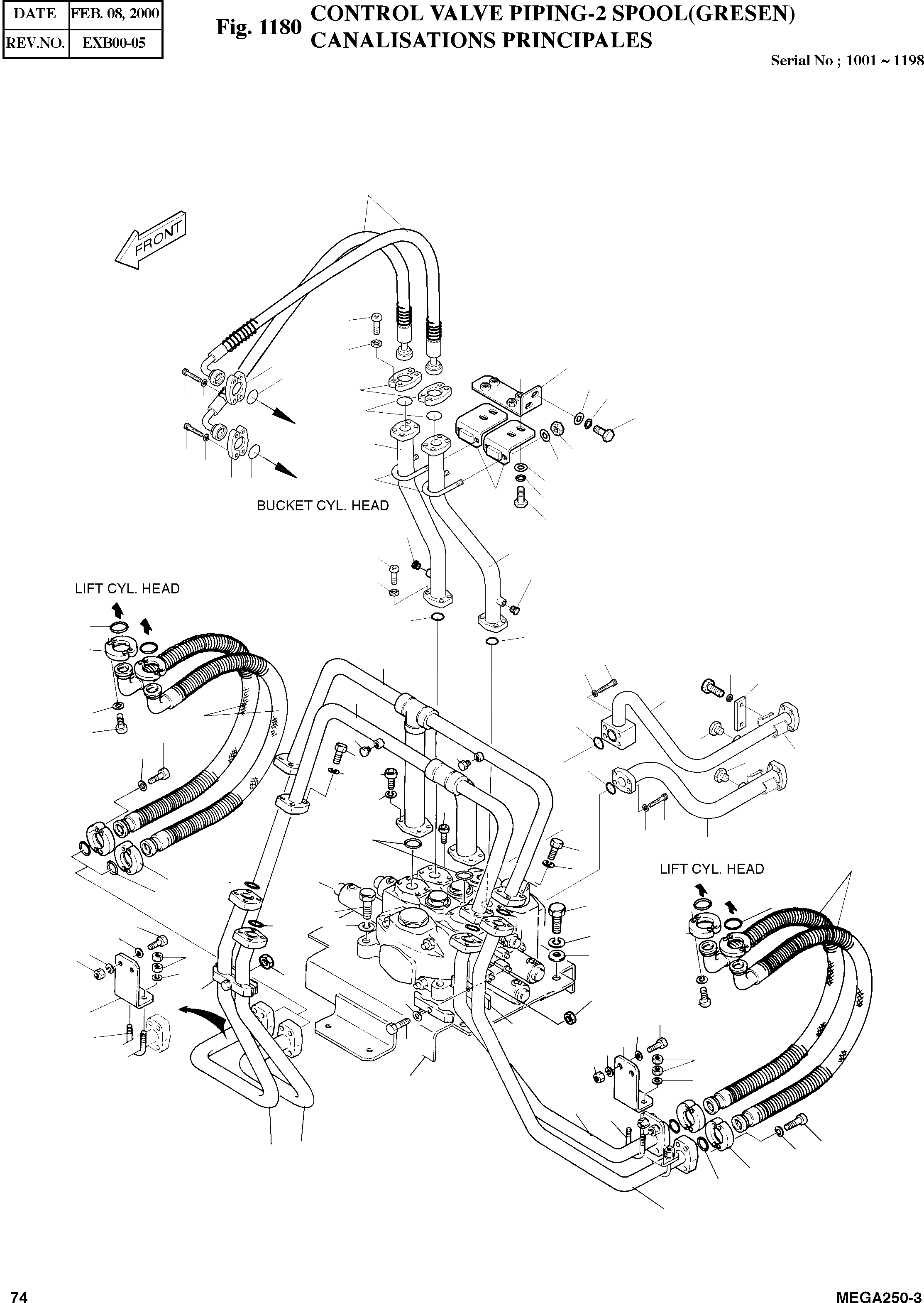 | DATE | FEB. 08, 2000 |
|---|---|
| REV.NO. | EXB00-05 |

Fig. 1180 CONTROL VALVE PIPING-2 SPOOL(GRESEN)
CANALISATIONS PRINCIPALES

Serial No ; 1001 ~ 1198

FRONT

BUCKET CYL. HEAD

LIFT CYL. HEAD

LIFT CYL. HEAD

74

MEGA250-3