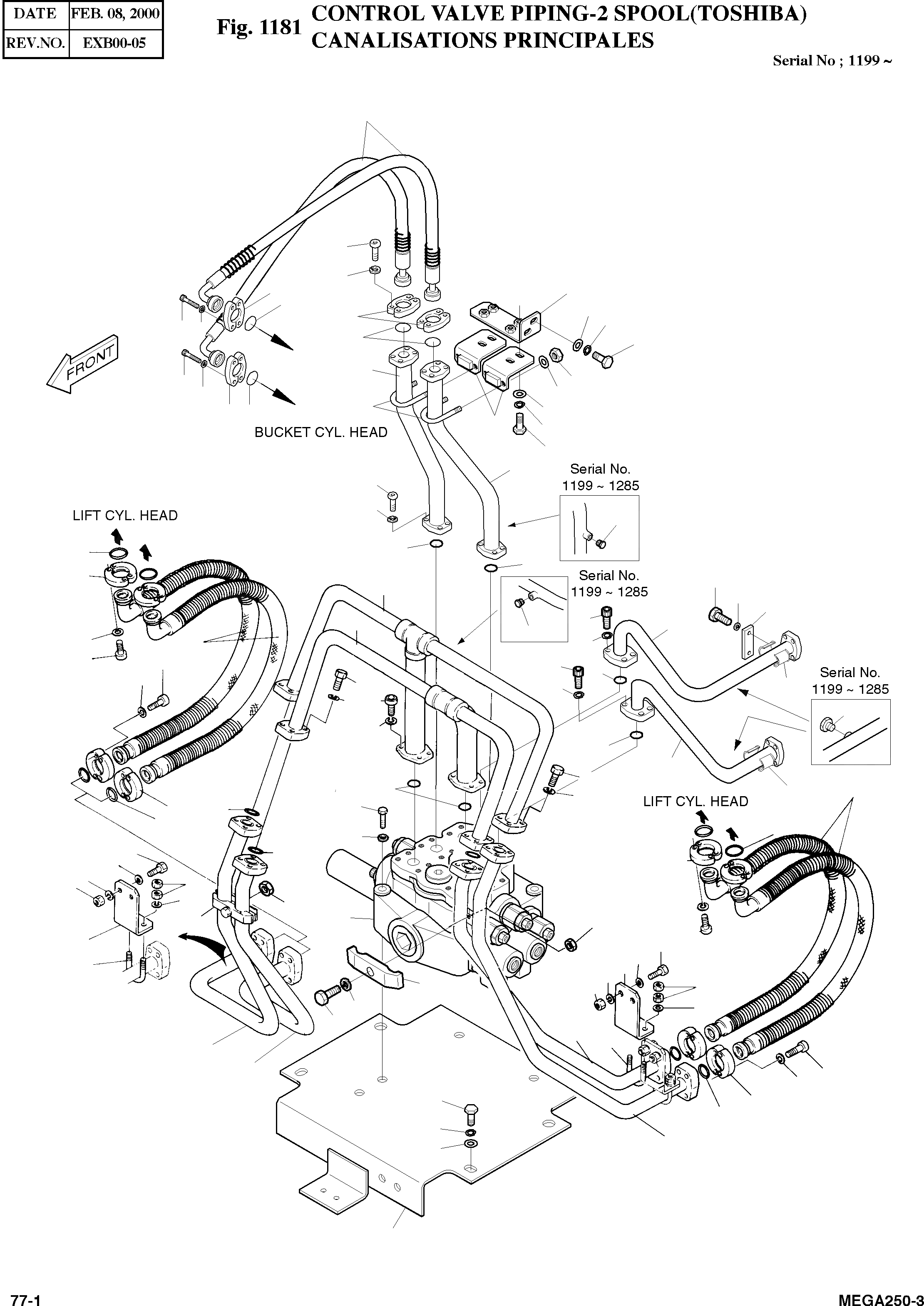 | DATE | FEB. 08, 2000 |
|---|---|
| REV.NO. | EXB00-05 |

Fig. 1181 CONTROL VALVE PIPING-2 SPOOL(TOSHIBA)
CANALISATIONS PRINCIPALES

Serial No ; 1199 ~

FRONT

BUCKET CYL. HEAD

Serial No.
1199 ~ 1285

LIFT CYL. HEAD

Serial No.
1199 ~ 1285

Serial No.
1199 ~ 1285

LIFT CYL. HEAD

77-1

MEGA250-3