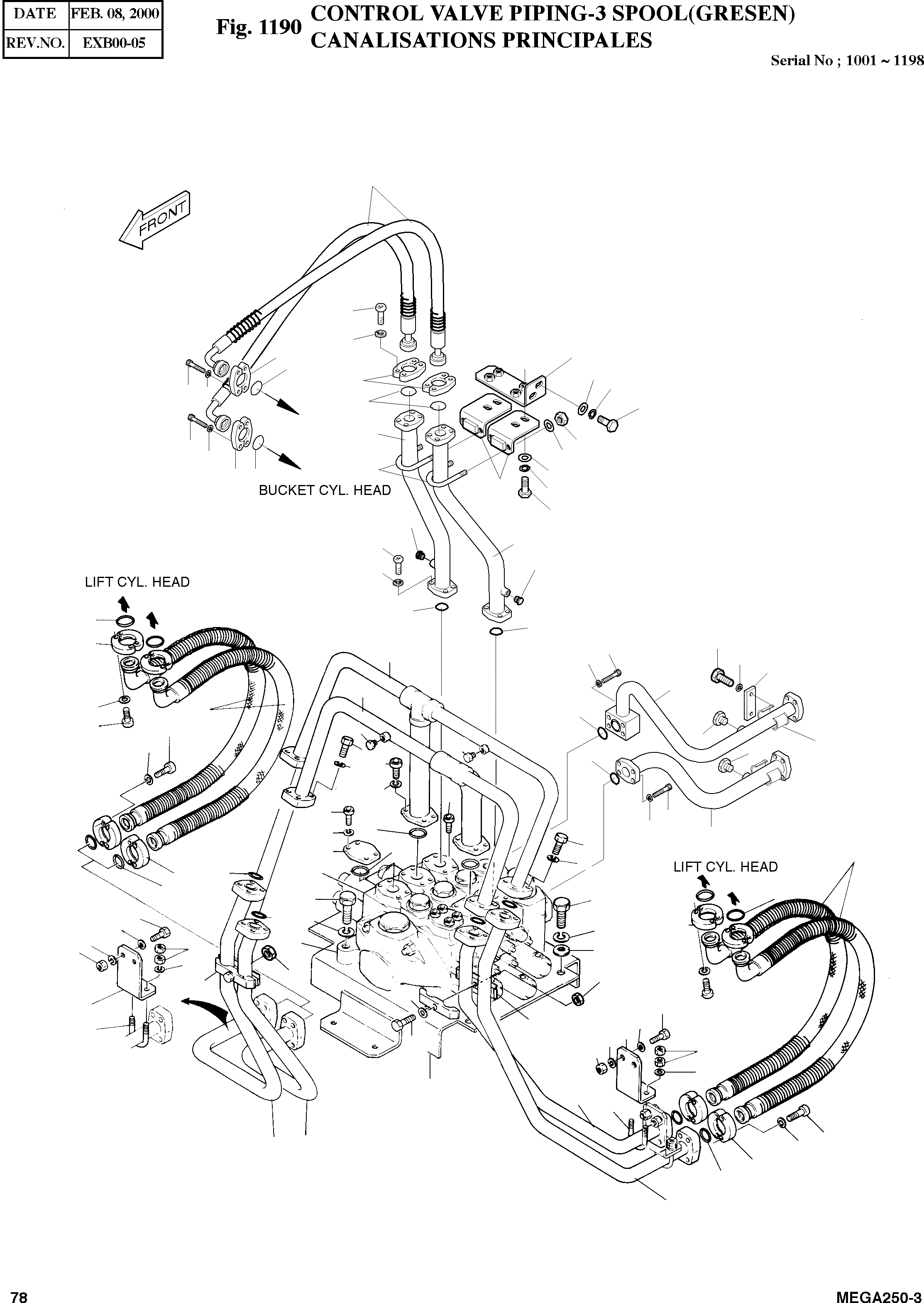 | DATE | FEB. 08, 2000 |
|---|---|
| REV.NO. | EXB00-05 |

Fig. 1190 CONTROL VALVE PIPING-3 SPOOL(GRESEN)
CANALISATIONS PRINCIPALES

Serial No ; 1001 ~ 1198

FRONT

BUCKET CYL. HEAD

LIFT CYL. HEAD

LIFT CYL. HEAD

78

MEGA250-3