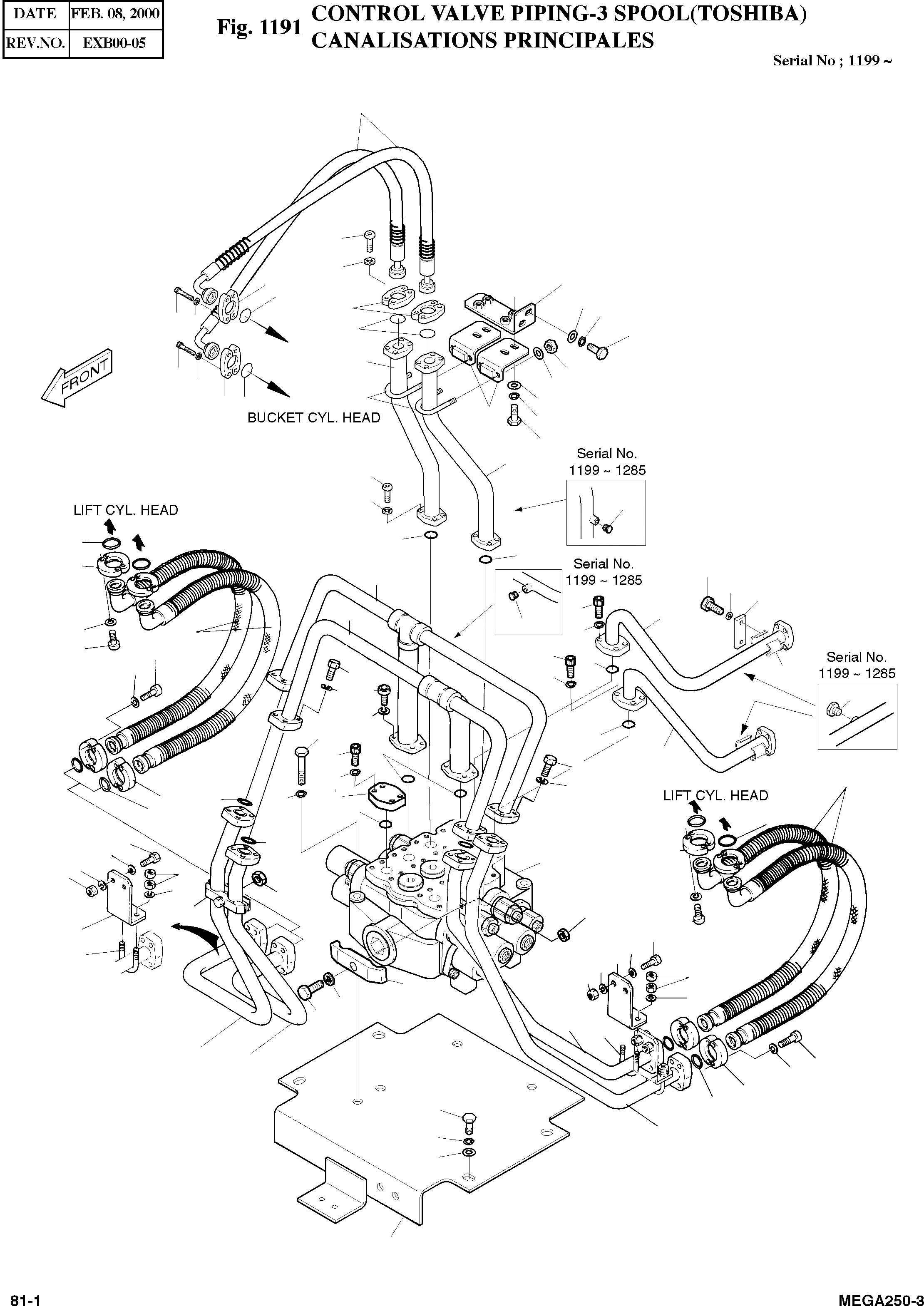 | DATE | FEB. 08, 2000 |
|---|---|
| REV.NO. | EXB00-05 |

Fig. 1191 CONTROL VALVE PIPING-3 SPOOL(TOSHIBA) CANALISATIONS PRINCIPALES

Serial No ; 1199 ~

FRONT

BUCKET CYL. HEAD

Serial No. 1199 ~ 1285

LIFT CYL. HEAD

Serial No. 1199 ~ 1285

Serial No. 1199 ~ 1285

LIFT CYL. HEAD

81-1

MEGA250-3