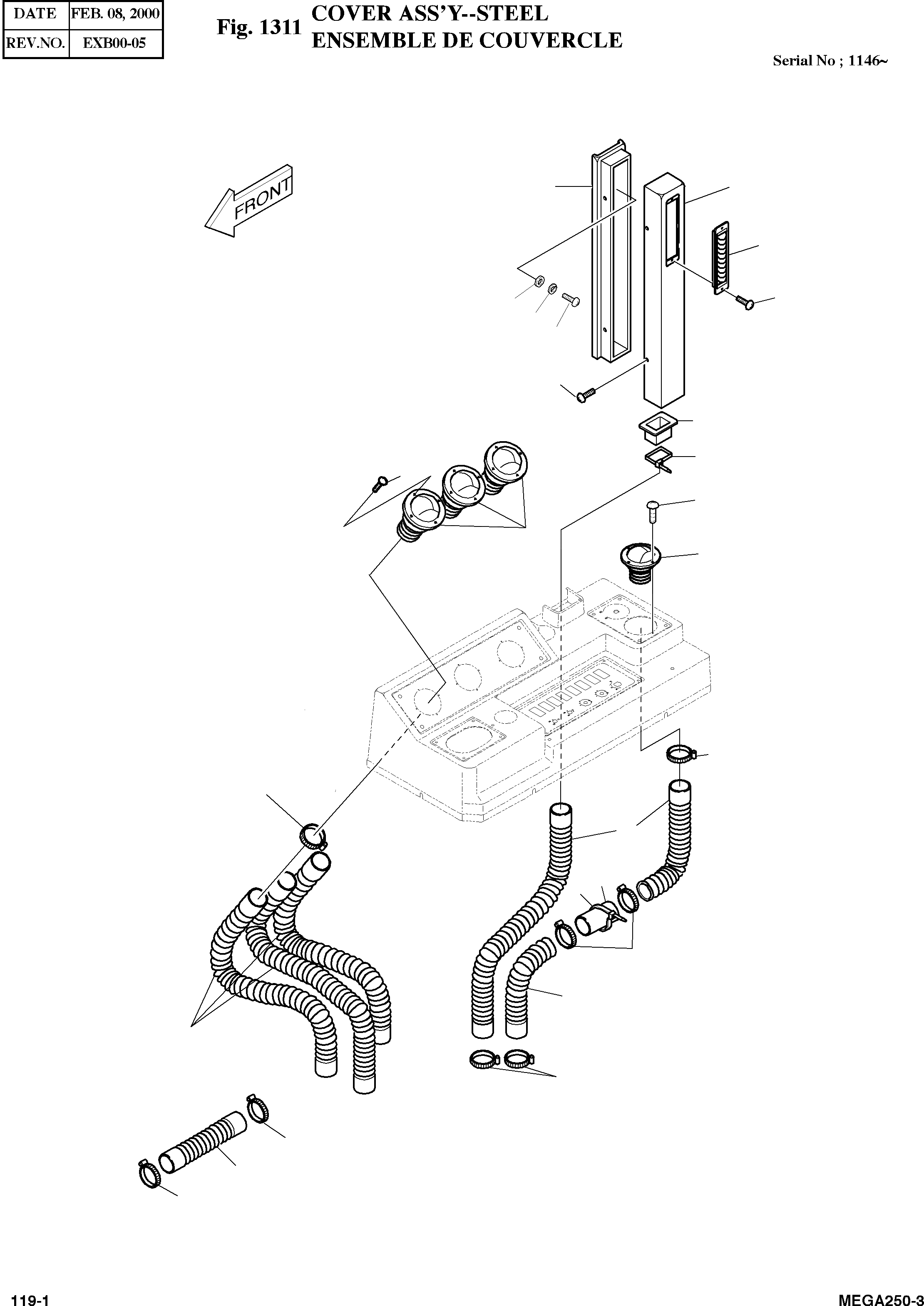 | DATE | FEB. 08, 2000 |
|---|---|
| REV.NO. | EXB00-05 |

Fig. 1311 COVER ASS'Y--STEEL
ENSEMBLE DE COUVERCLE

Serial No ; 1146~

FRONT

119-1

MEGA250-3