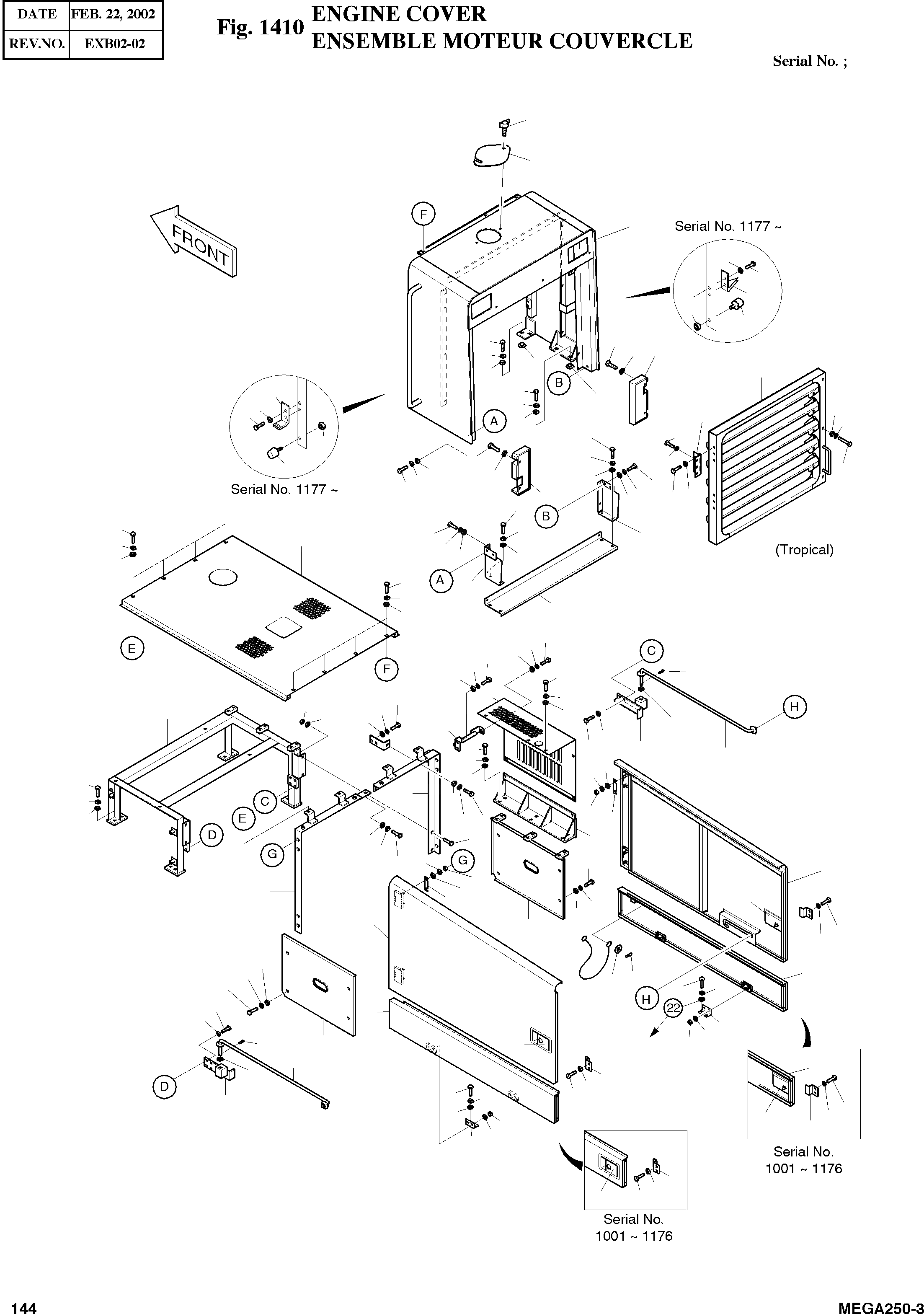 | DATE | FEB. 22, 2002 |
|---|---|
| REV.NO. | EXB02-02 |

Fig. 1410 ENGINE COVER
ENSEMBLE MOTEUR COUVERCLE

Serial No. ;

FRONT

F

Serial No. 1177 ~

B

A

Serial No. 1177 ~

B

A

(Tropical)

E

F

C

H

C

E

D

G

G

H

22

D

Serial No. 1001 ~ 1176

Serial No. 1001 ~ 1176

144

MEGA250-3