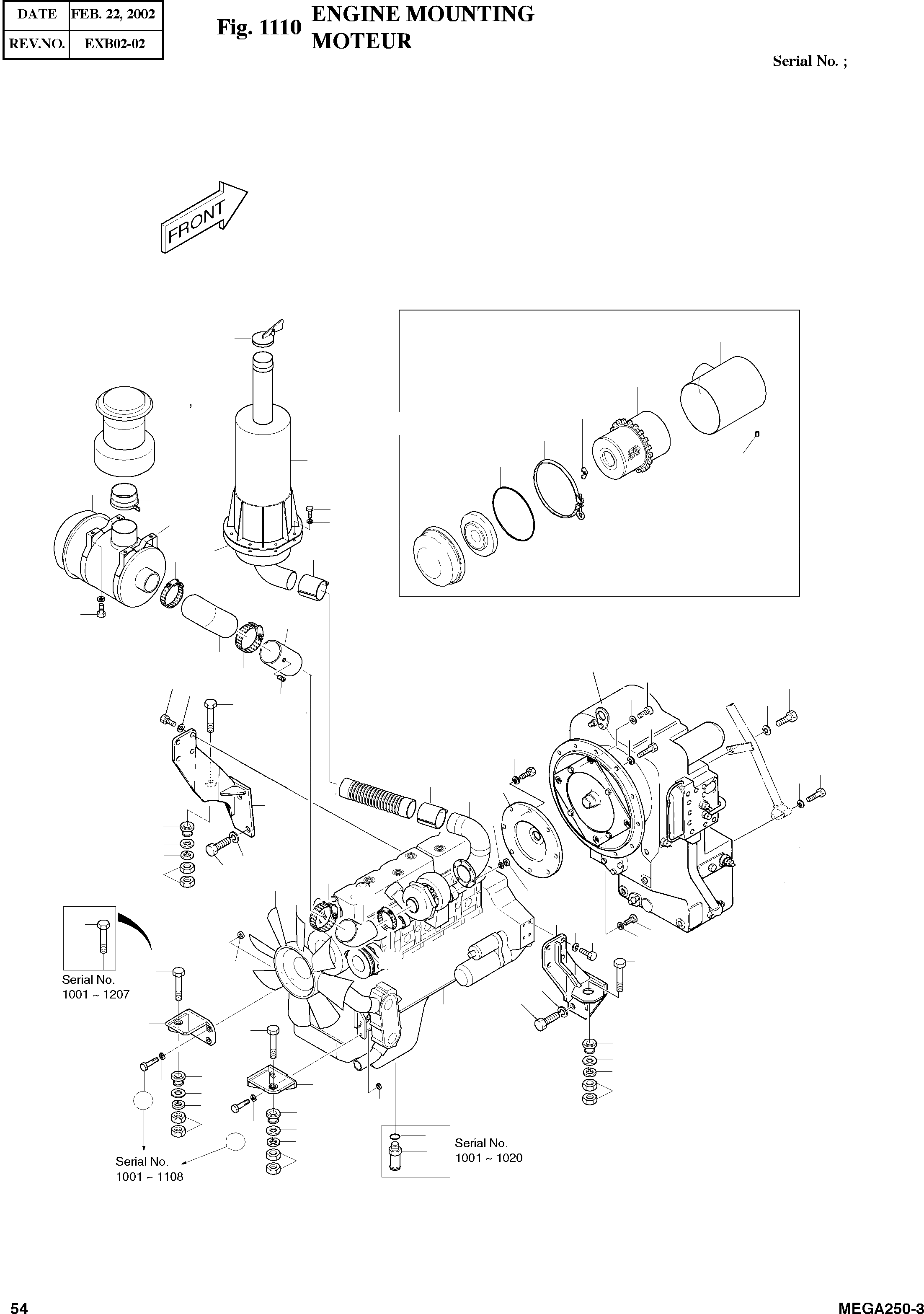 | DATE | FEB. 22, 2002 |
|---|---|
| REV.NO. | EXB02-02 |

Fig. 1110 ENGINE MOUNTING MOTEUR

Serial No. ;

FRONT

Serial No. 1001 ~ 1207

Serial No. 1001 ~ 1108

Serial No. 1001 ~ 1020

54

MEGA250-3