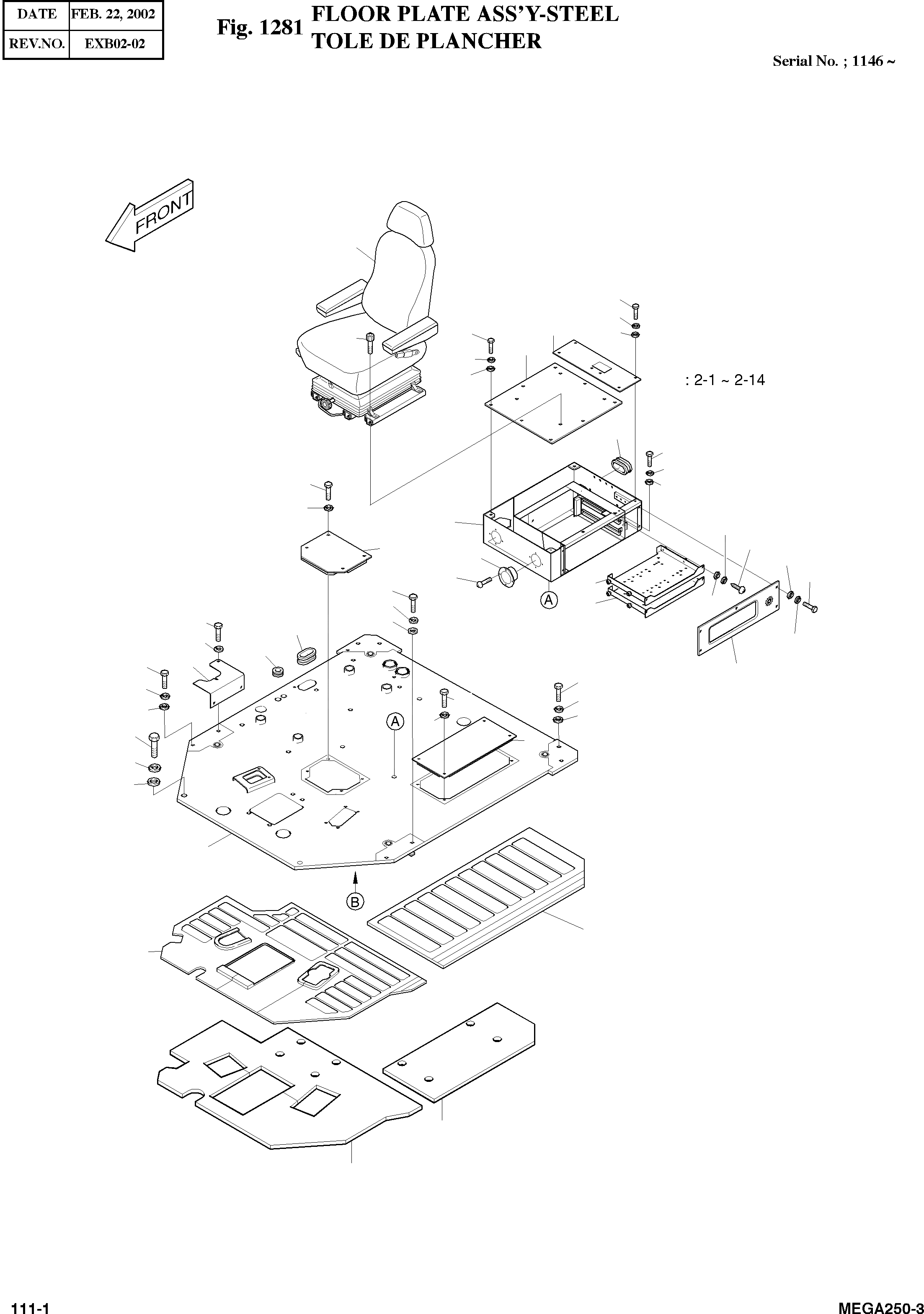 | DATE | FEB. 22, 2002 |
|---|---|
| REV.NO. | EXB02-02 |

Fig. 1281 FLOOR PLATE ASS'Y-STEEL
TOLE DE PLANCHER

Serial No. ; 1146 ~

FRONT

: 2-1 ~ 2-14

A

A

B

111-1

MEGA250-3