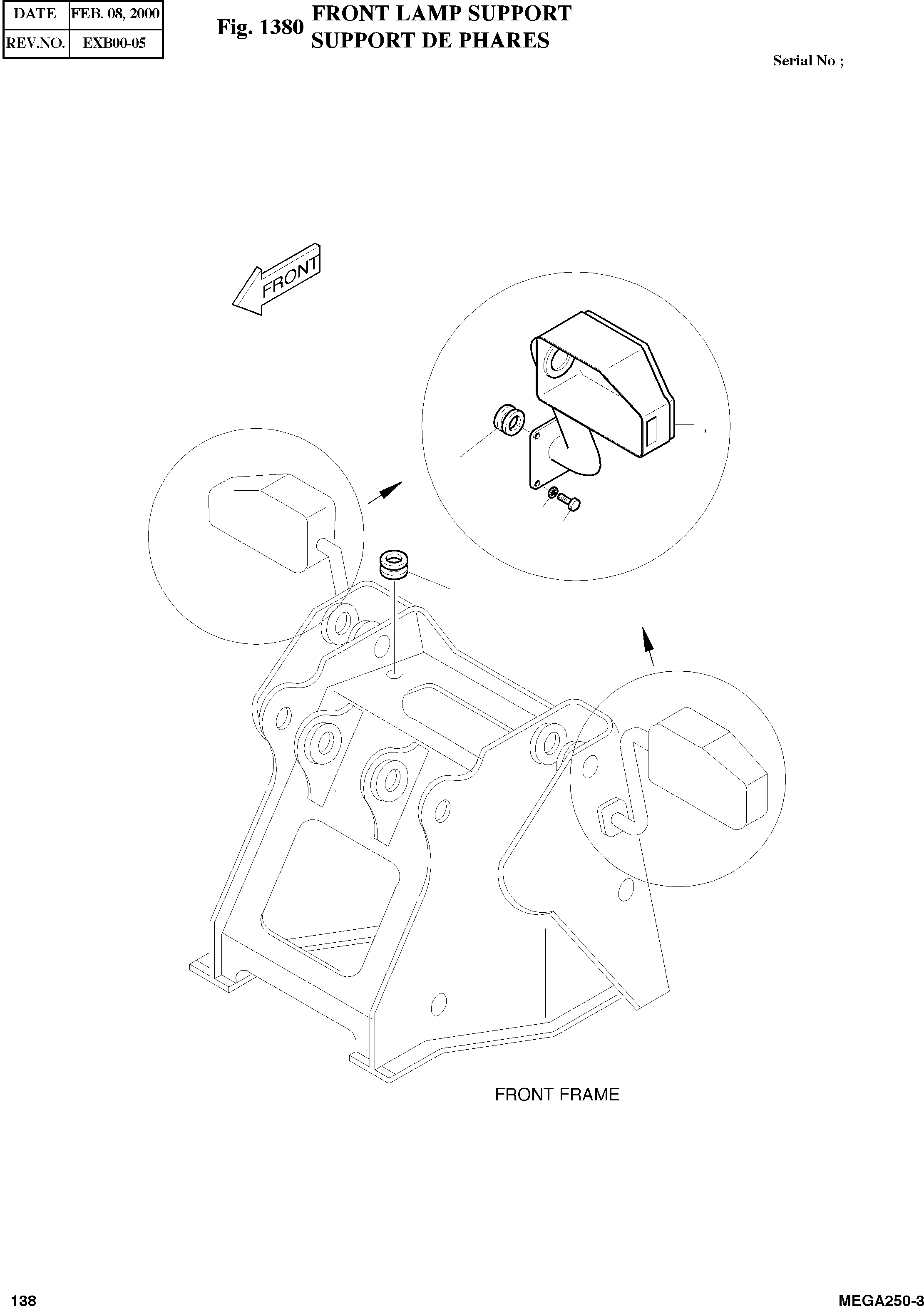 | DATE | FEB. 08, 2000 |
|---|---|
| REV.NO. | EXB00-05 |

Fig. 1380 FRONT LAMP SUPPORT
SUPPORT DE PHARES

Serial No ;

FRONT

FRONT FRAME

138

MEGA250-3