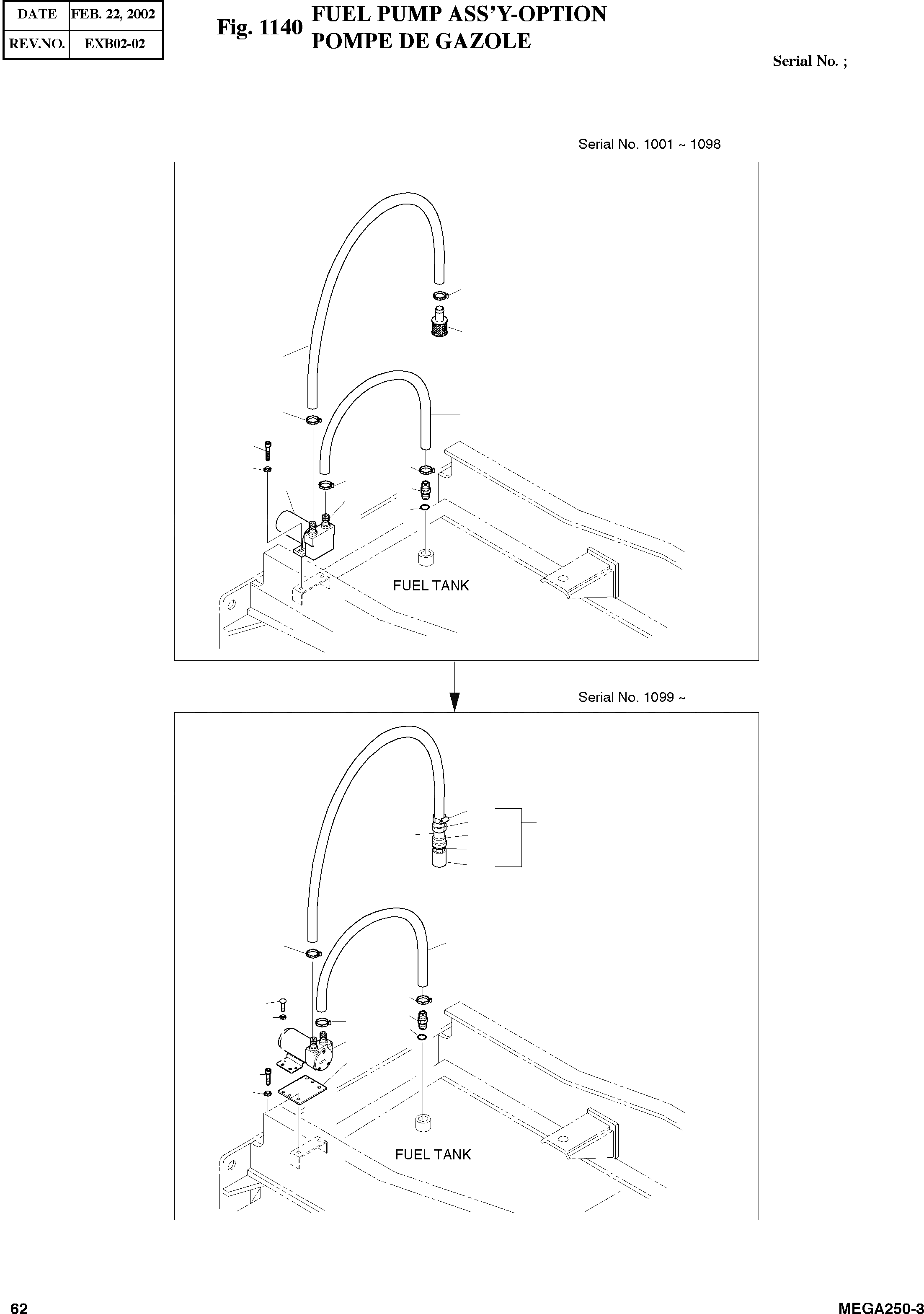 | DATE | FEB. 22, 2002 |
|---|---|
| REV.NO. | EXB02-02 |

Fig. 1140 FUEL PUMP ASS'Y-OPTION
POMPE DE GAZOLE

Serial No. ;

Serial No. 1001 ~ 1098

FUEL TANK

Serial No. 1099 ~

FUEL TANK

62

MEGA250-3