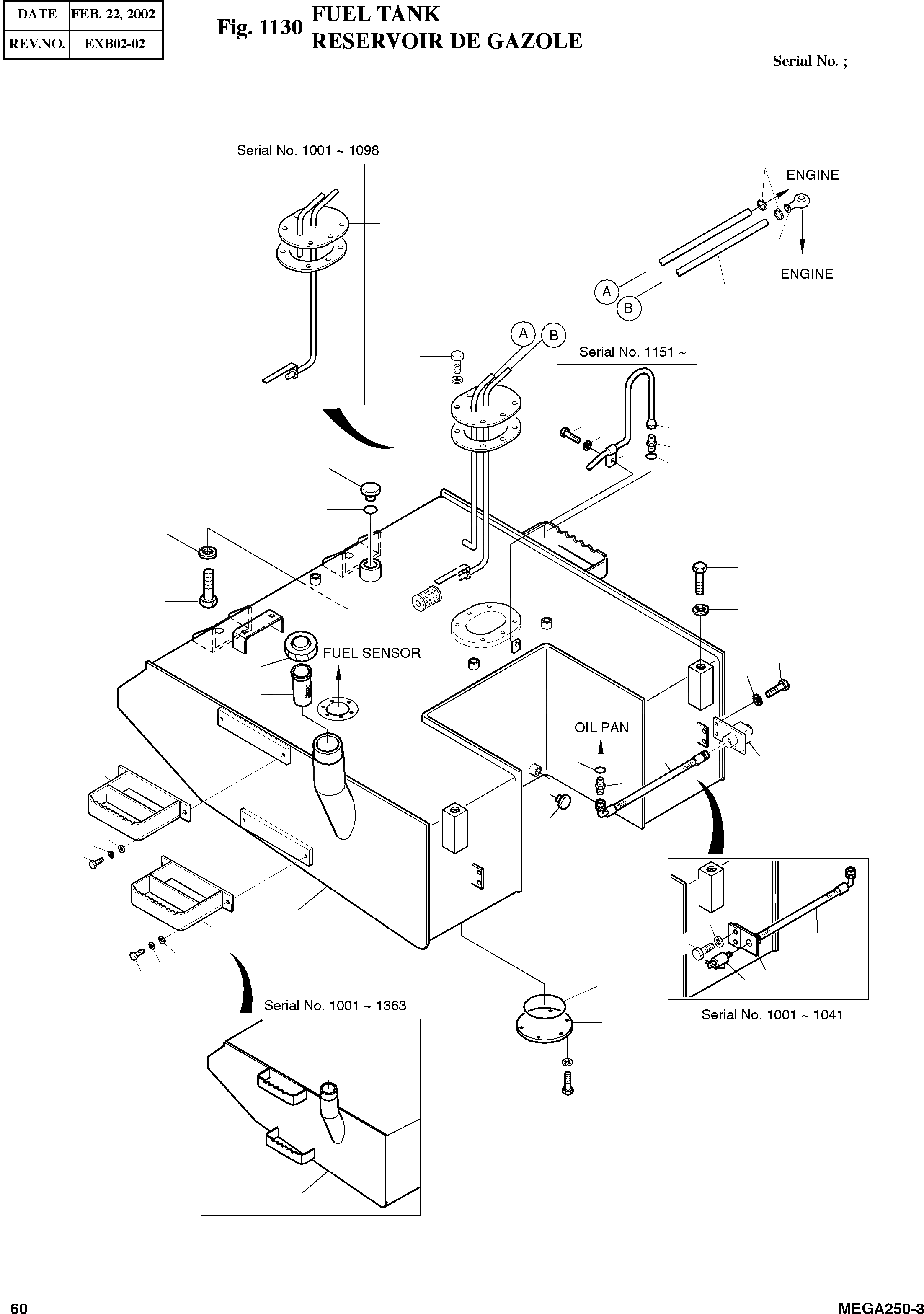 | DATE | FEB. 22, 2002 |
|---|---|
| REV.NO. | EXB02-02 |

Fig. 1130 FUEL TANK
RESERVOIR DE GAZOLE

Serial No. ;

Serial No. 1001 ~ 1098

ENGINE

ENGINE

A

B

A

B

Serial No. 1151 ~

FUEL SENSOR

OIL PAN

Serial No. 1001 ~ 1363

Serial No. 1001 ~ 1041

60

MEGA250-3