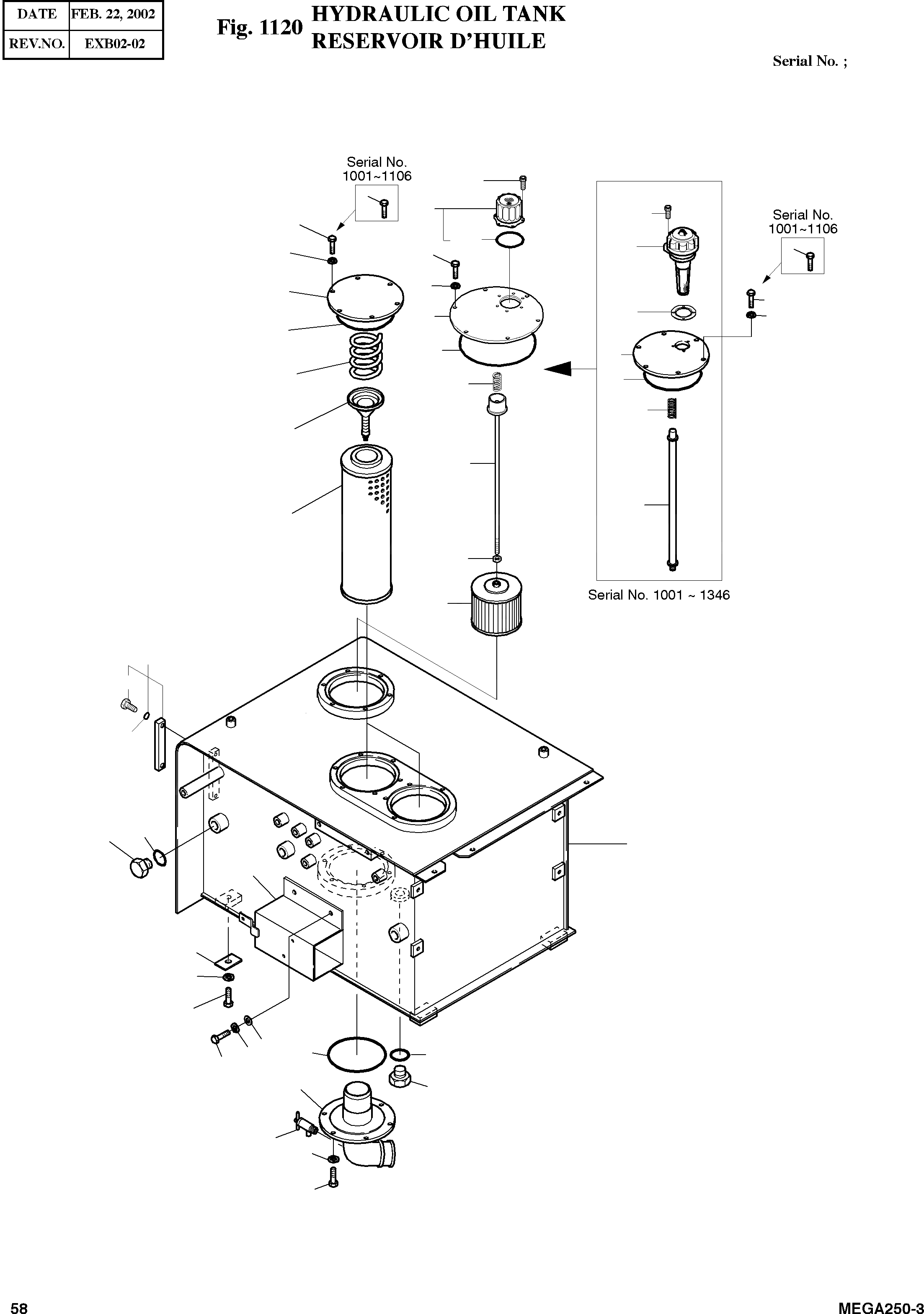 | DATE | FEB. 22, 2002 |
|---|---|
| REV.NO. | EXB02-02 |

Fig. 1120 HYDRAULIC OIL TANK
RESERVOIR D'HUILE

Serial No. ;

Serial No. 1001~1106

Serial No. 1001~1106

Serial No. 1001 ~ 1346

58

MEGA250-3