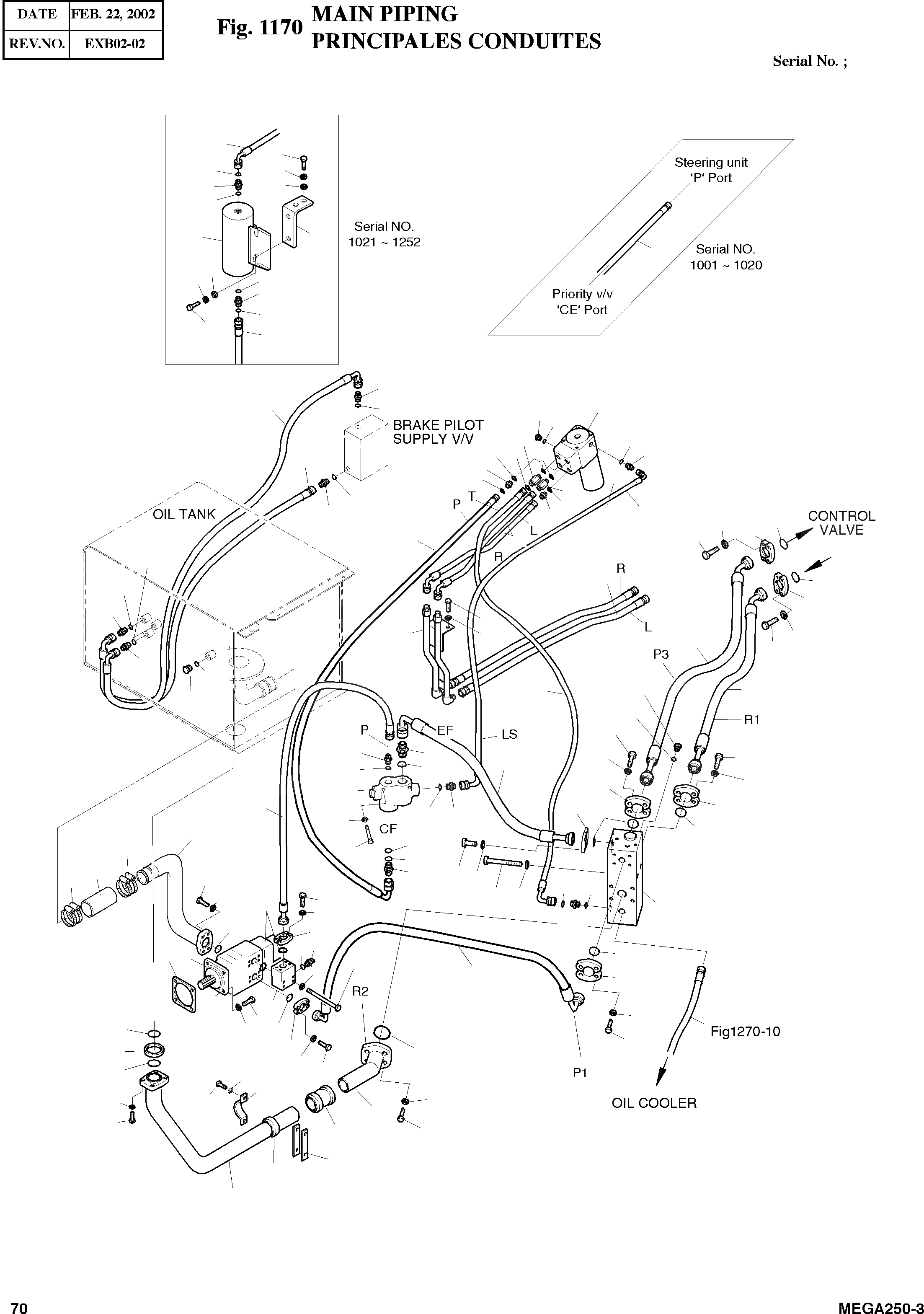 | DATE | FEB. 22, 2002 |
|---|---|
| REV.NO. | EXB02-02 |

Fig. 1170 MAIN PIPING
PRINCIPALES CONDUITES

Serial No. ;

Serial NO.
1021 ~ 1252

Steering unit
'P' Port

Serial NO.
1001 ~ 1020

Priority v/v
'CE' Port

BRAKE PILOT
SUPPLY V/V

OIL TANK

P
T
L
R

CONTROL
VALVE

R
L

P3

R1

P
EF
LS

CF

R2

P1

Fig1270-10

OIL COOLER

70

MEGA250-3