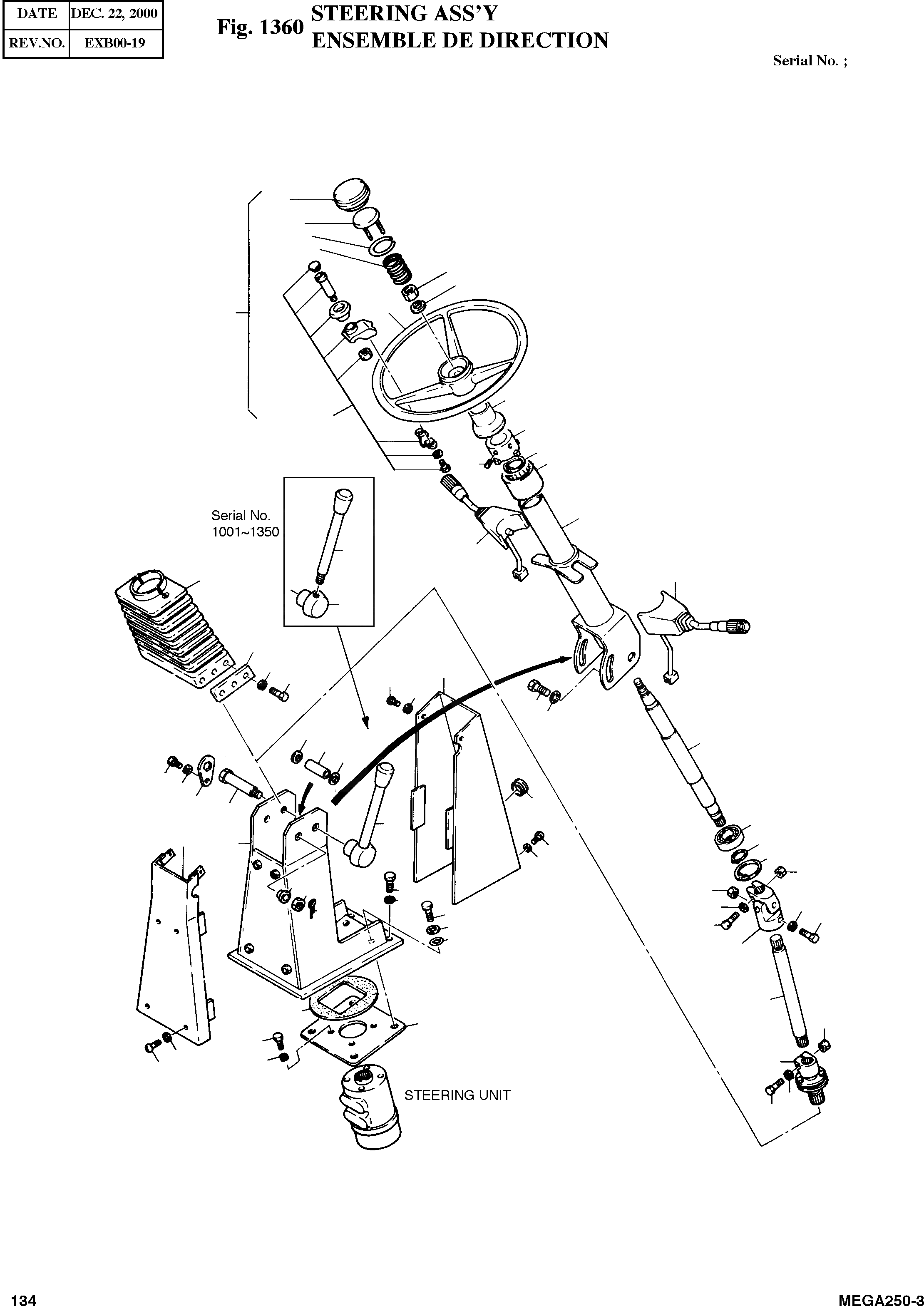 | DATE | DEC. 22, 2000 |
|---|---|
| REV.NO. | EXB00-19 |

Fig. 1360 STEERING ASS'Y
ENSEMBLE DE DIRECTION

Serial No. ;

Serial No. 1001~1350

STEERING UNIT

134

MEGA250-3