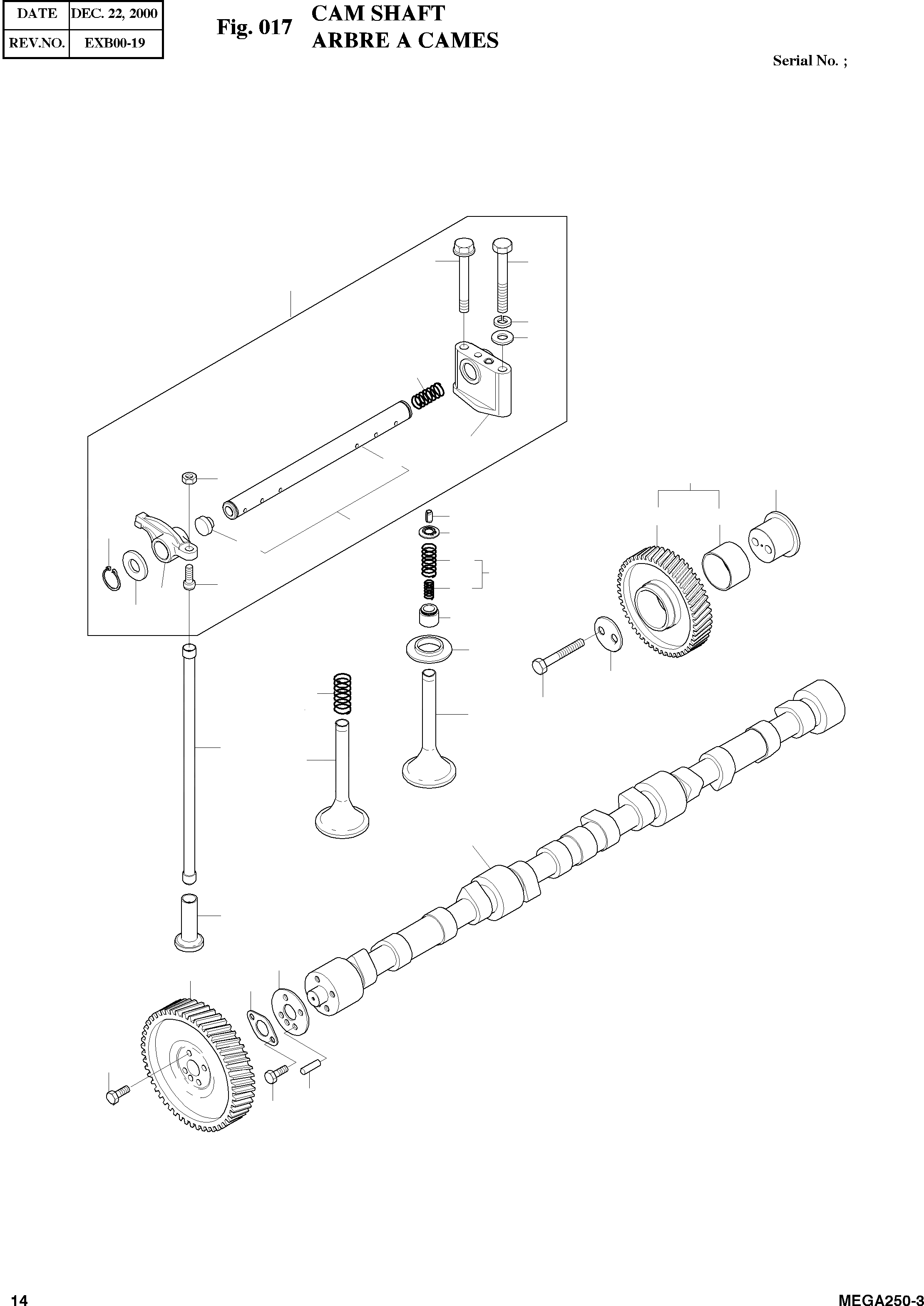 | DATE | DEC. 22, 2000 |
|---|---|
| REV.NO. | EXB00-19 |

Fig. 017 CAM SHAFT
ARBRE A CAMES

Serial No. ;

14

MEGA250-3