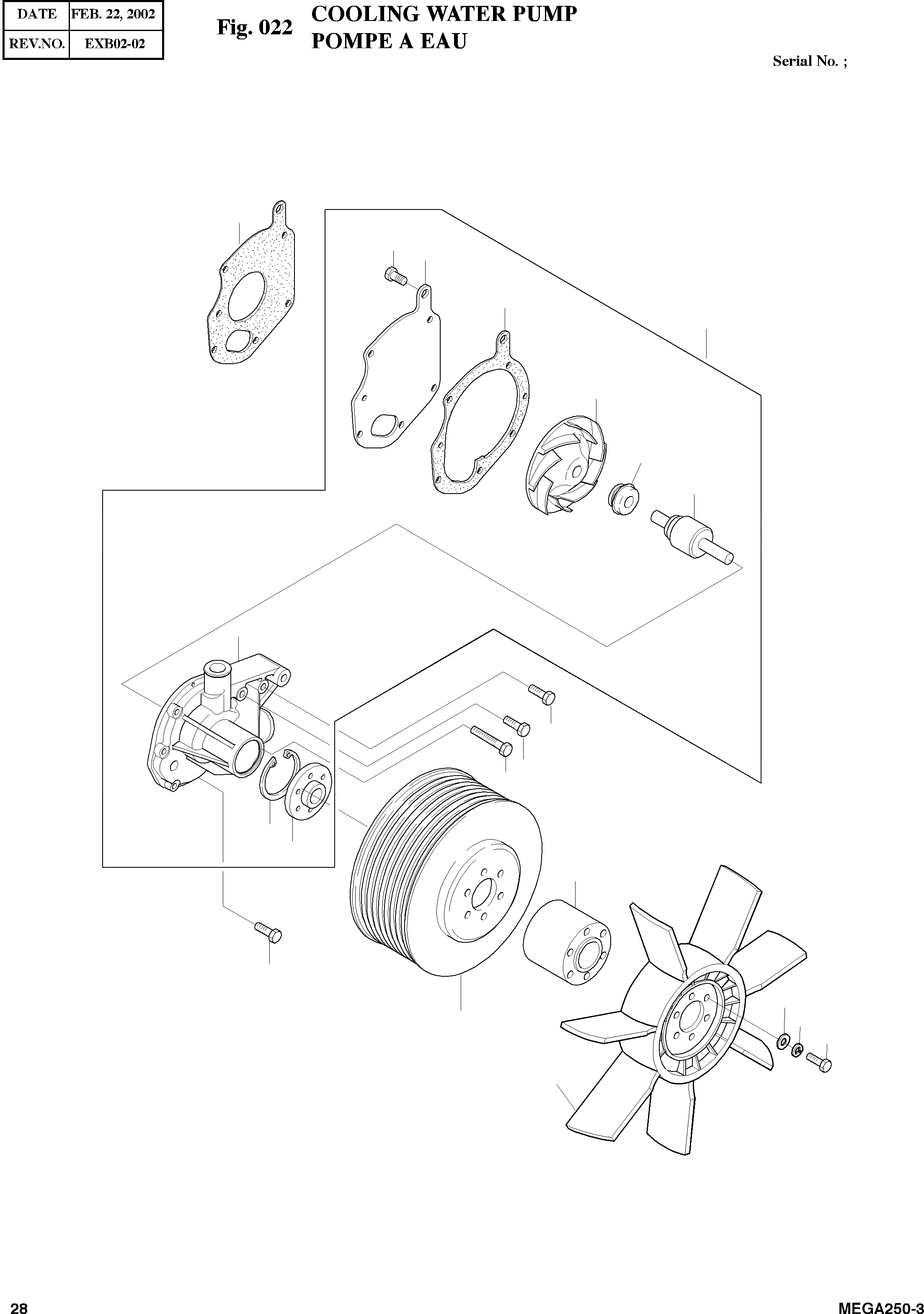 | DATE | FEB. 22, 2002 |
|---|---|
| REV.NO. | EXB02-02 |

Fig. 022 COOLING WATER PUMP
POMPE A EAU

Serial No. ;

28

MEGA250-3