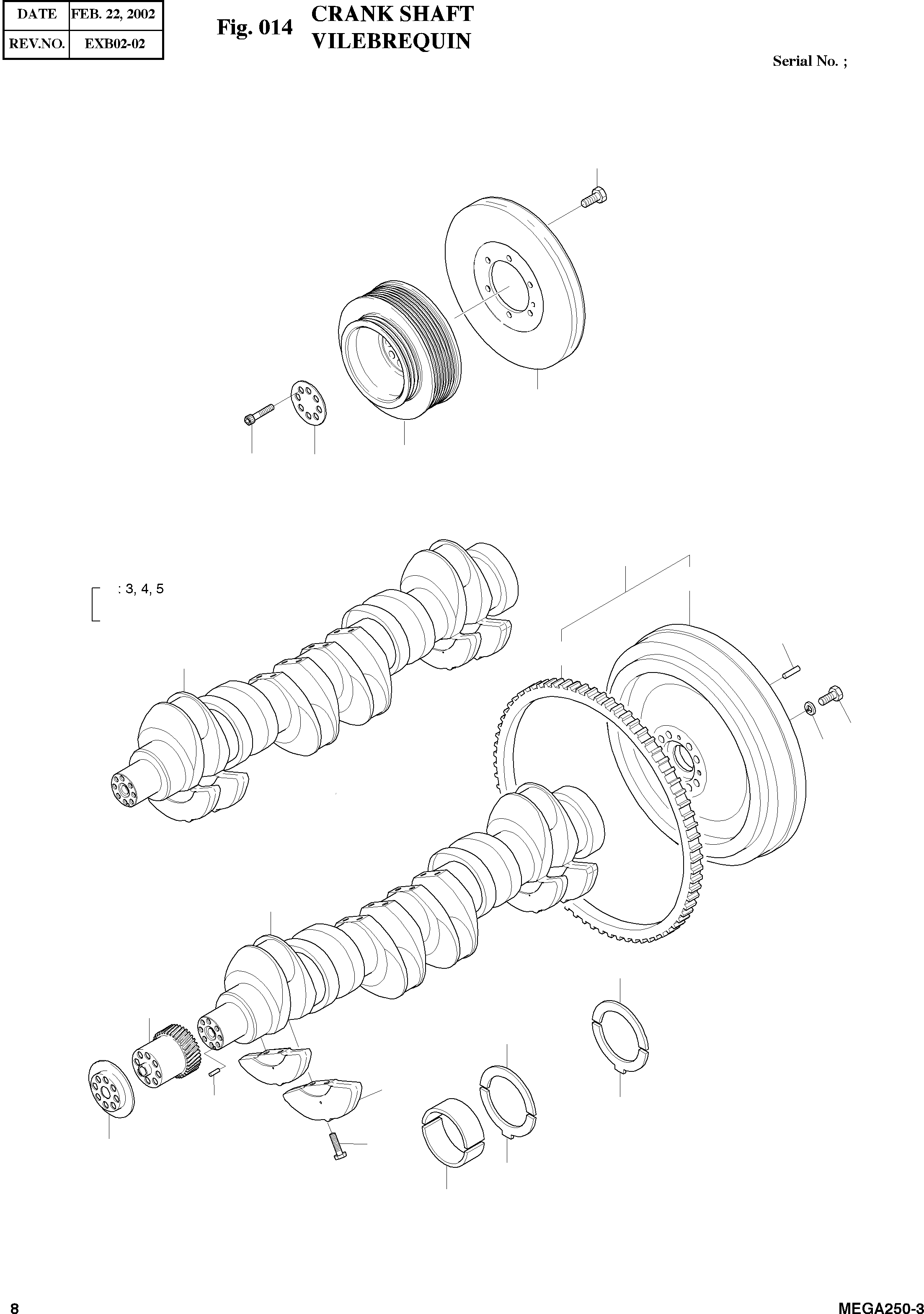 | DATE | FEB. 22, 2002 |
|---|---|
| REV.NO. | EXB02-02 |

Fig. 014 CRANK SHAFT
VILEBREQUIN

Serial No. ;

: 3, 4, 5

8

MEGA250-3