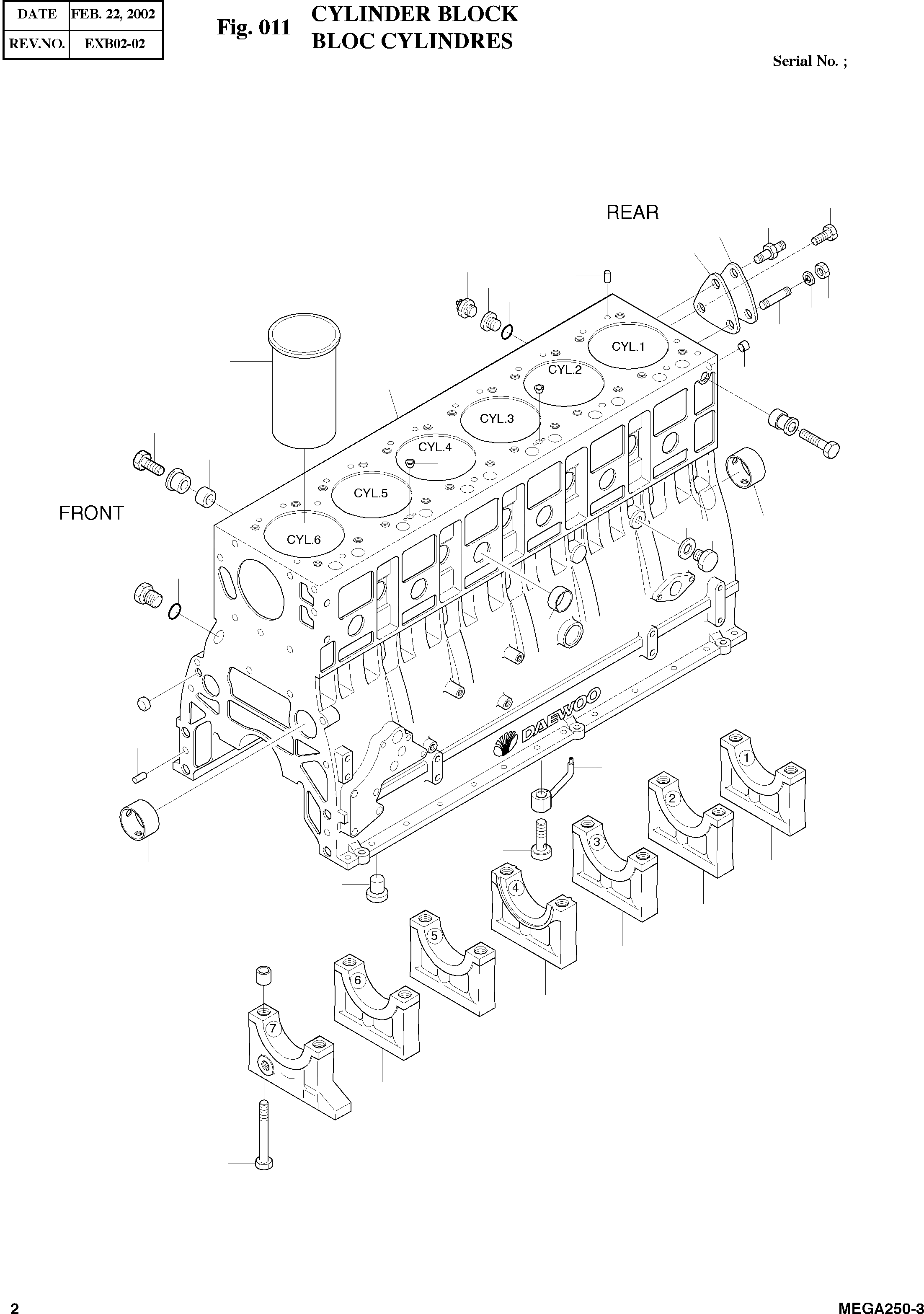 | DATE | FEB. 22, 2002 |
|---|---|
| REV.NO. | EXB02-02 |

Fig. 011 CYLINDER BLOCK
BLOC CYLINDRES

Serial No. ;

REAR

CYL.1
CYL.2
CYL.3
CYL.4
CYL.5
CYL.6

FRONT

DAEWOO

1
2
3
4
5
6
7

2

MEGA250-3